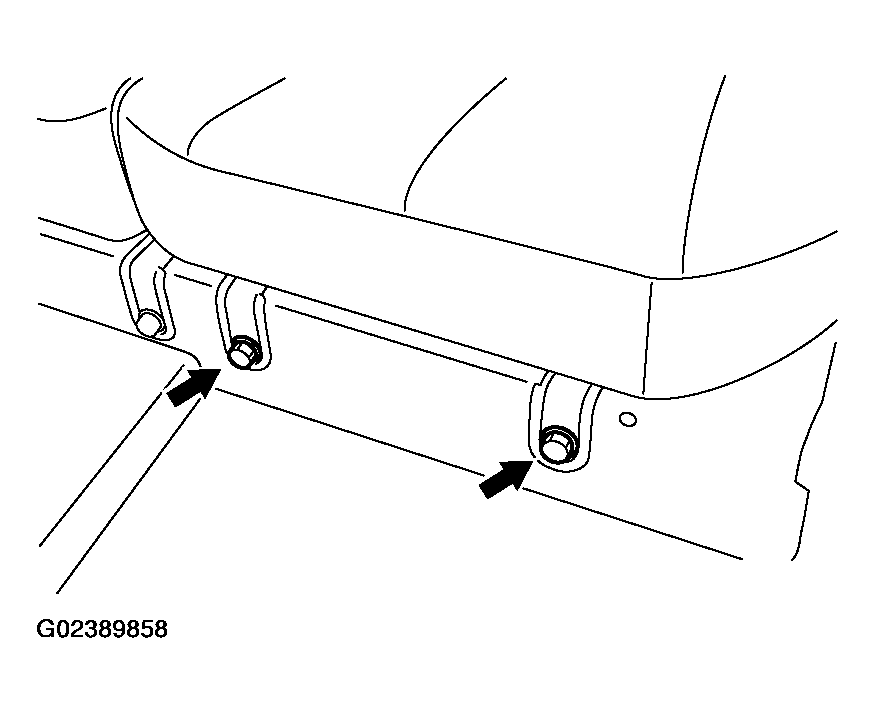 G02389858