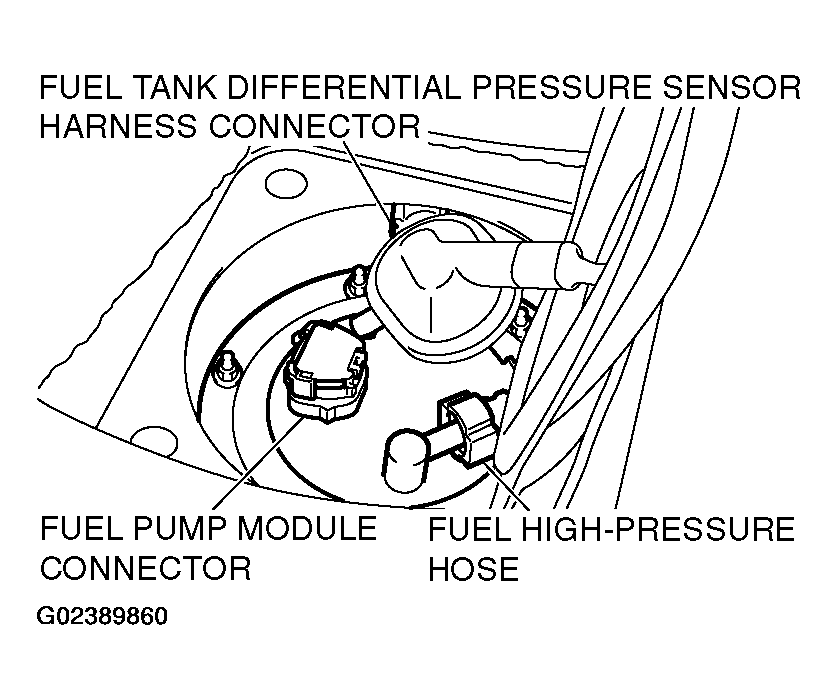 FUEL TANK DIFFERENTIAL PRESSURE SENSOR HARNESS CONNECTOR

FUEL PUMP MODULE CONNECTOR

FUEL HIGH-PRESSURE HOSE

G02389860