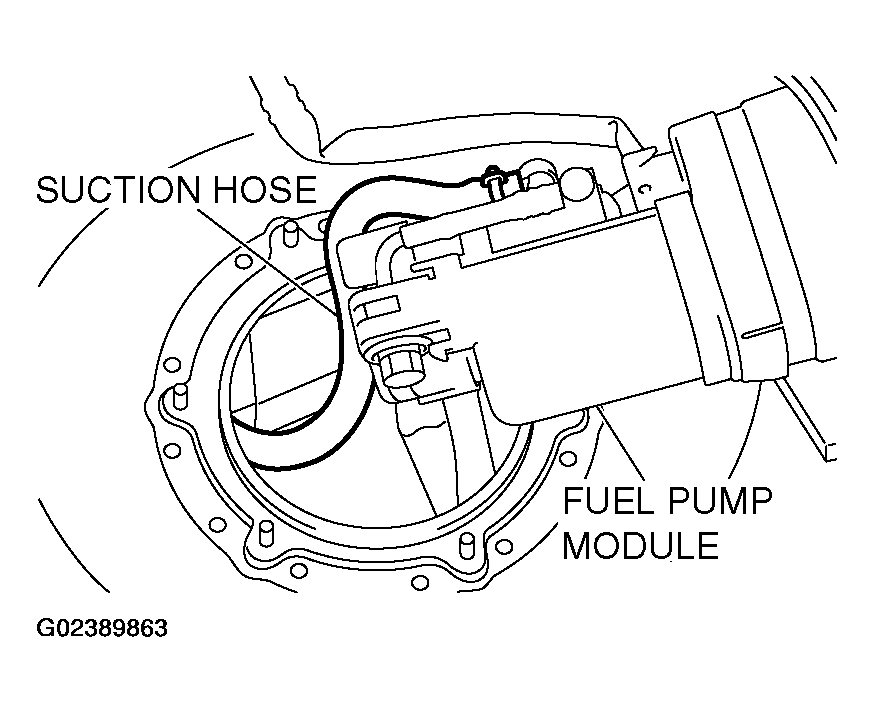 SUCTION HOSE

FUEL PUMP
MODULE

G02389863