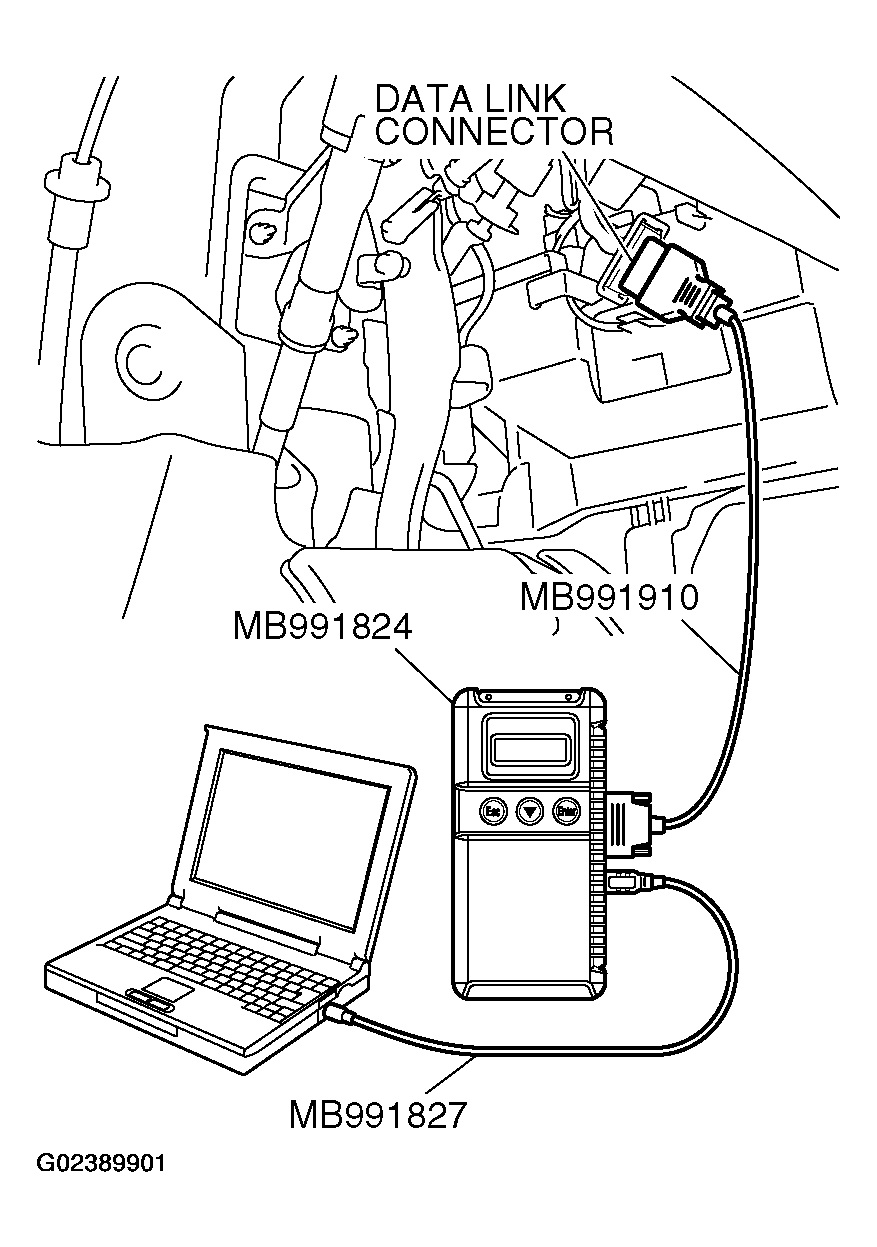 DATA LINK CONNECTOR

MB991910

MB991824

Esc

Enter

MB991827

G02389901