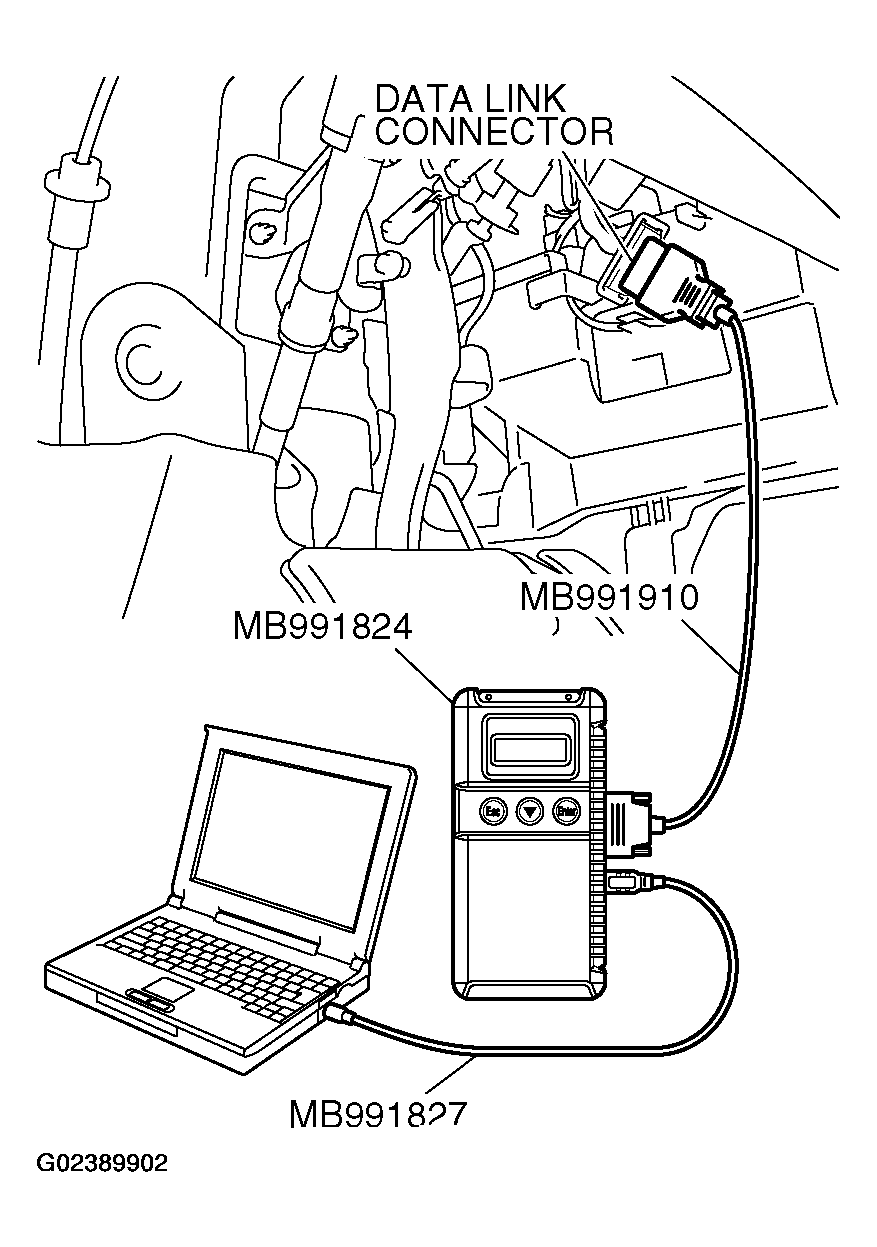 DATA LINK CONNECTOR

MB991910

MB991824

Esc

Enter

MB991827

G02389902