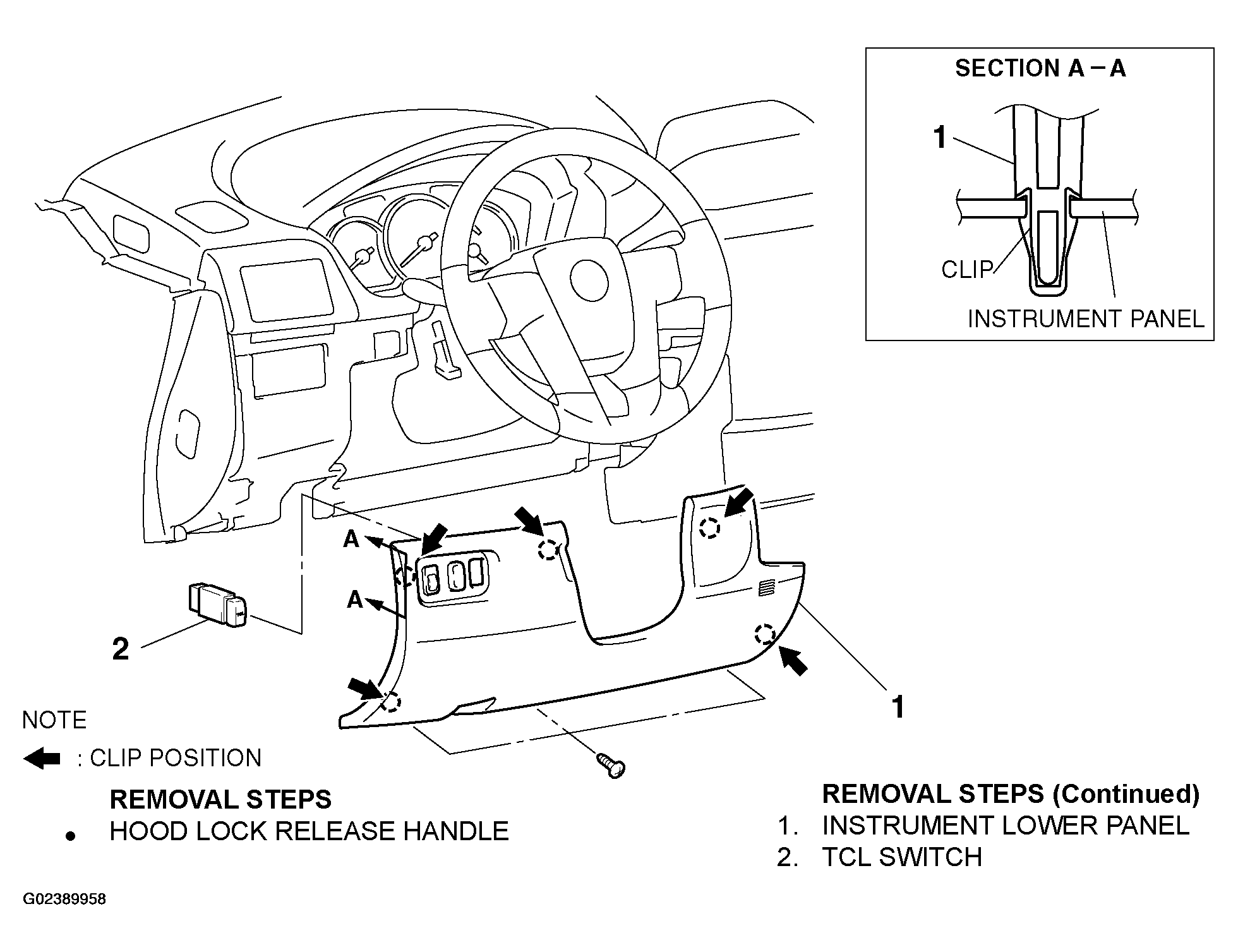 SECTION A – A

1

CLIP

INSTRUMENT PANEL

A

A

2

1

NOTE

: CLIP POSITION

REMOVAL STEPS
• HOOD LOCK RELEASE HANDLE

REMOVAL STEPS (Continued)
1. INSTRUMENT LOWER PANEL
2. TCL SWITCH

G02389958