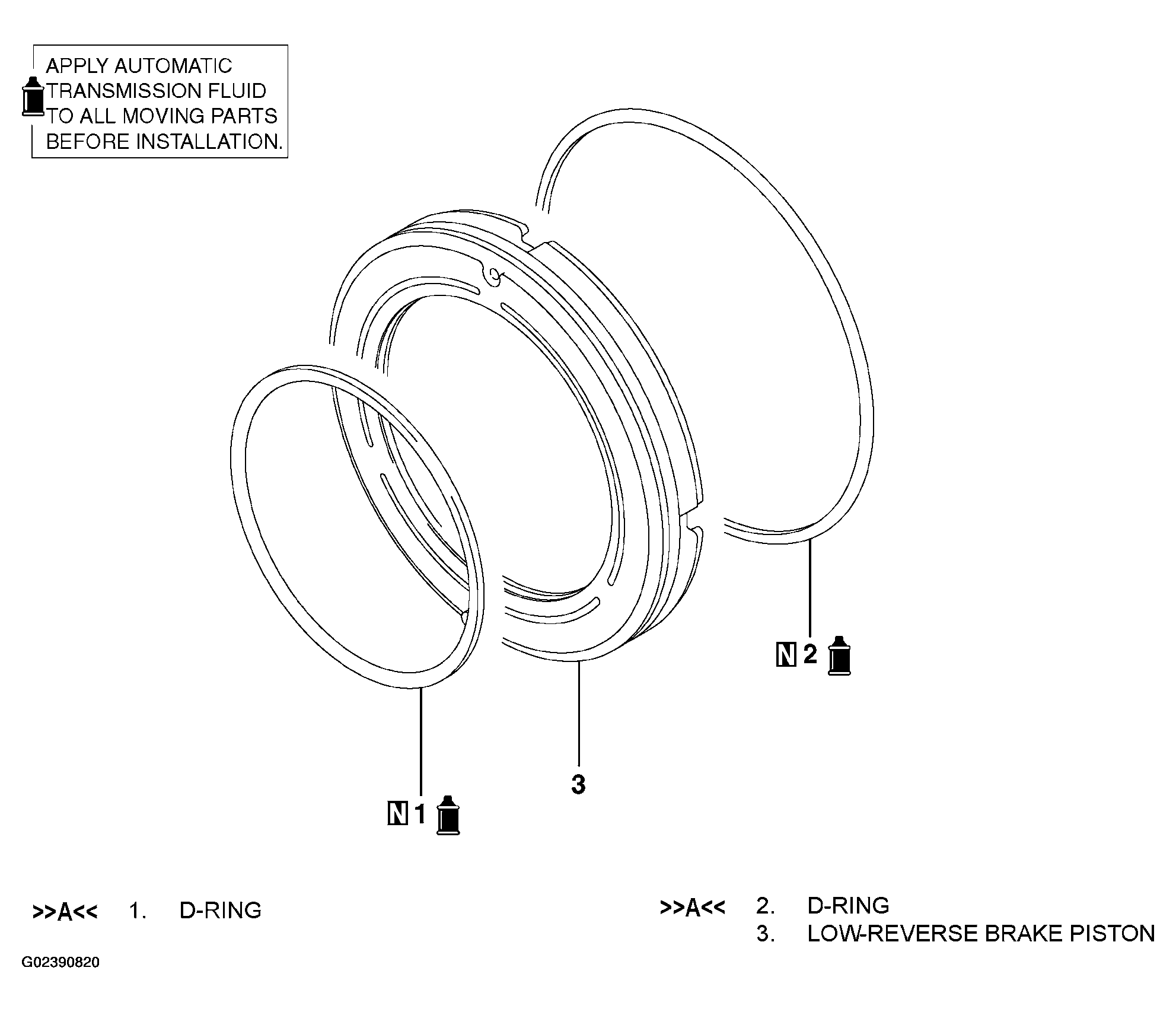 APPLY AUTOMATIC TRANSMISSION FLUID TO ALL MOVING PARTS BEFORE INSTALLATION.

N 2

3

N 1

>>A<< 1. D-RING

>>A<< 2. D-RING
3. LOW-REVERSE BRAKE PISTON

G02390820