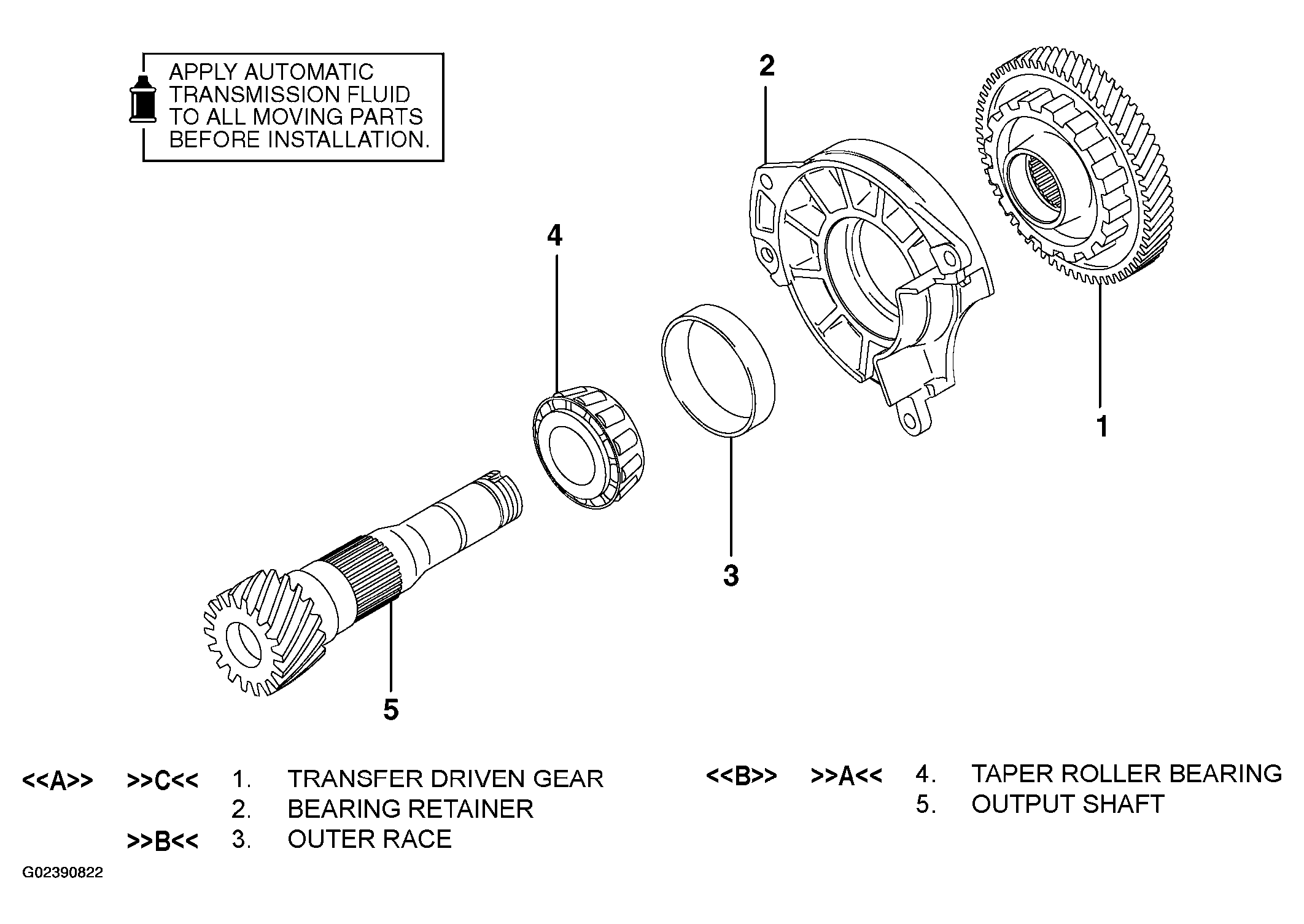 APPLY AUTOMATIC TRANSMISSION FLUID TO ALL MOVING PARTS BEFORE INSTALLATION.

2

4

1

3

5

<<A>> >>C<< 1. TRANSFER DRIVEN GEAR
2. BEARING RETAINER
>>B<< 3. OUTER RACE

<<B>> >>A<< 4. TAPER ROLLER BEARING
5. OUTPUT SHAFT

G02390822