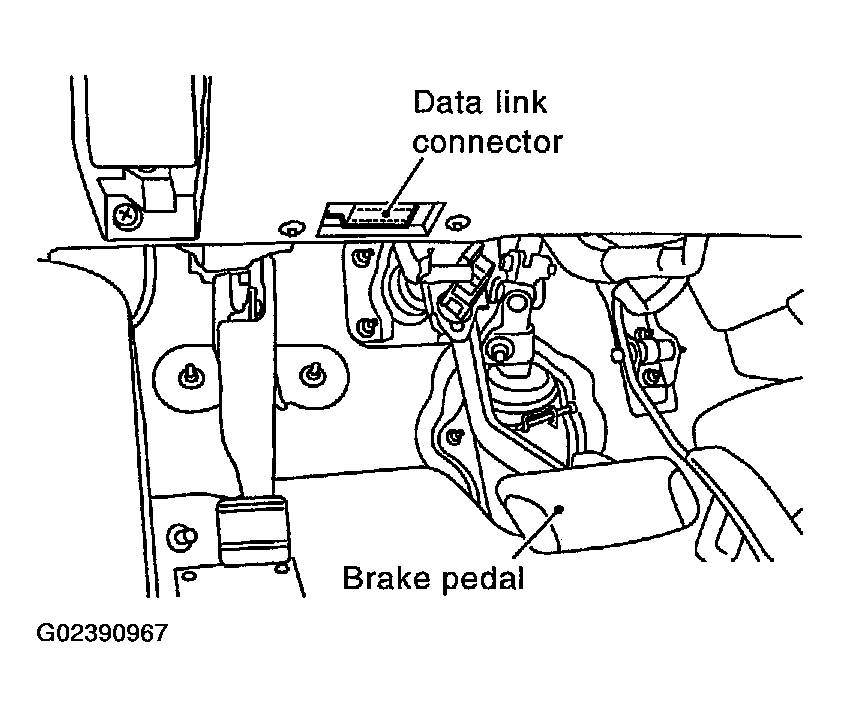 Data link connector

Brake pedal

G02390967