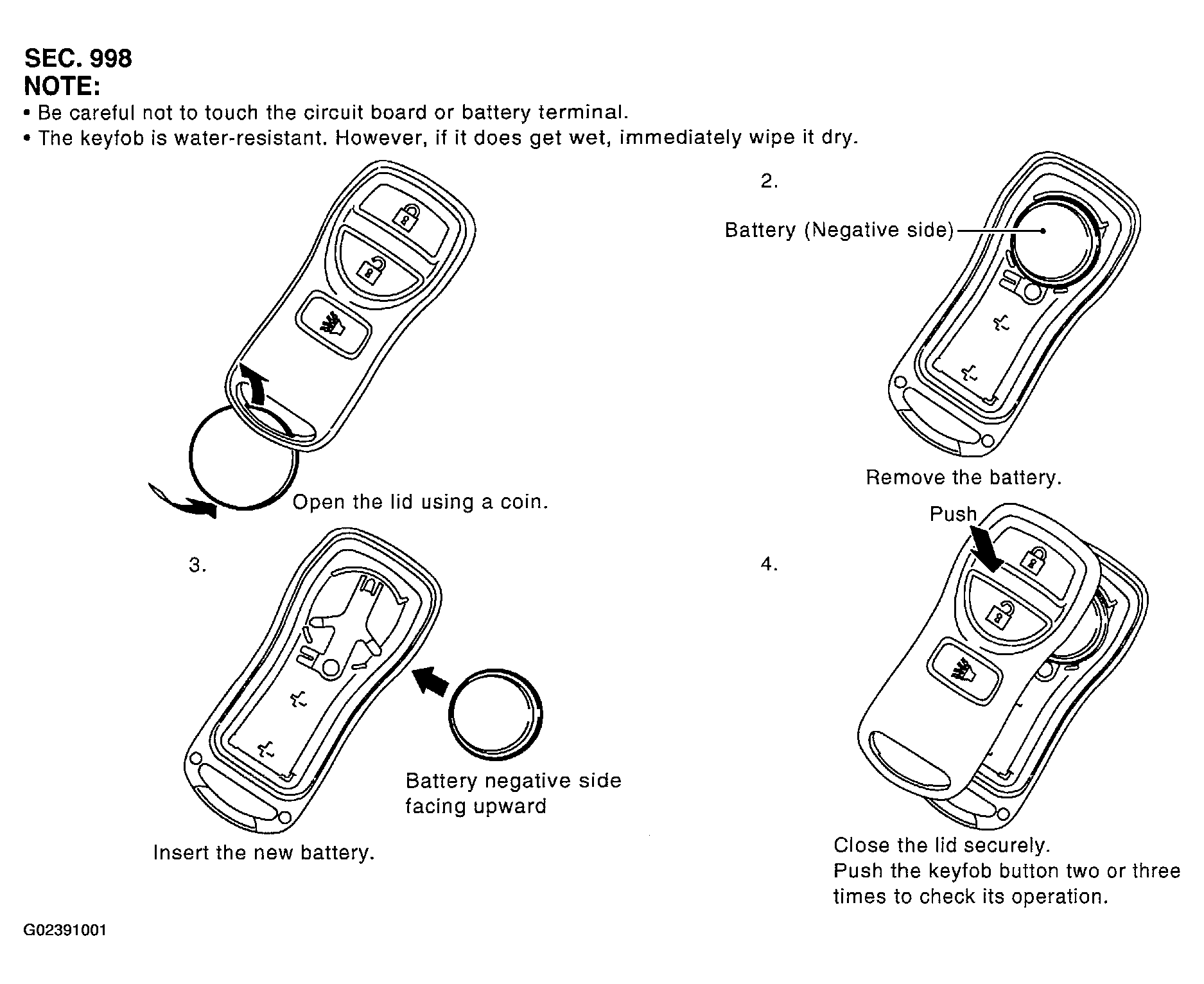 SEC. 998
NOTE:
• Be careful not to touch the circuit board or battery terminal.
• The keyfob is water-resistant. However, if it does get wet, immediately wipe it dry.

Open the lid using a coin.

2.

Battery (Negative side)

Remove the battery.

3.

Battery negative side facing upward

Insert the new battery.

4.

Push

Close the lid securely.
Push the keyfob button two or three times to check its operation.

G02391001