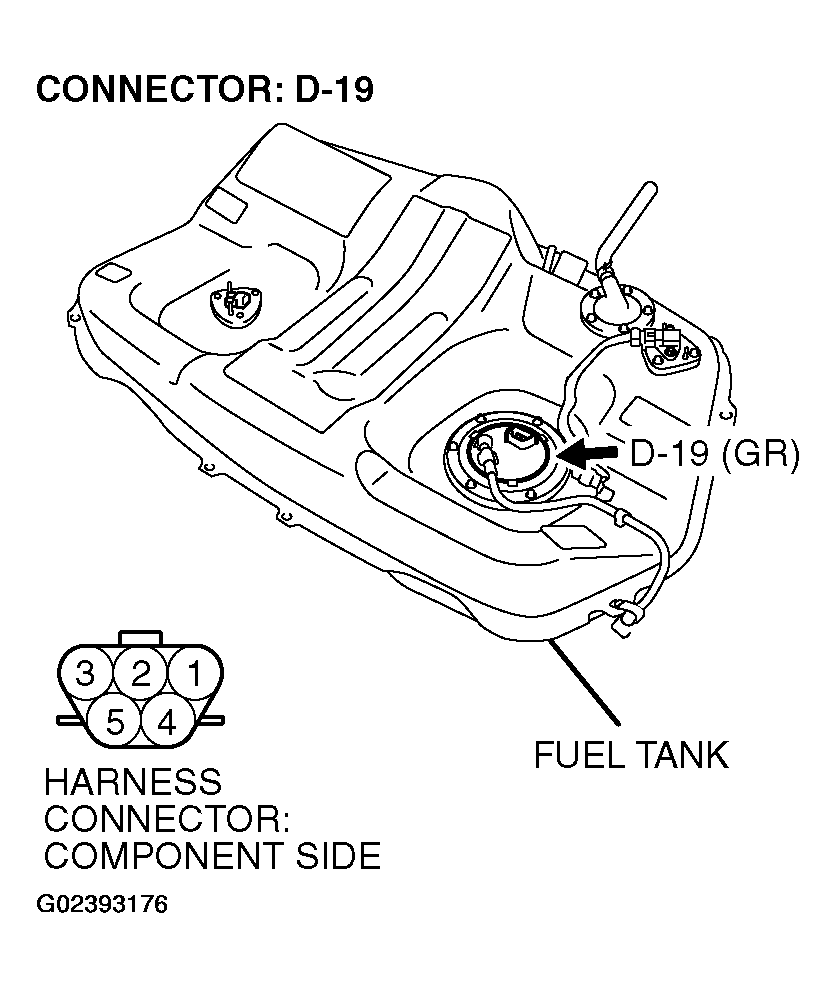 CONNECTOR: D-19

D-19 (GR)

3 2 1
5 4

FUEL TANK

HARNESS CONNECTOR: COMPONENT SIDE

G02393176