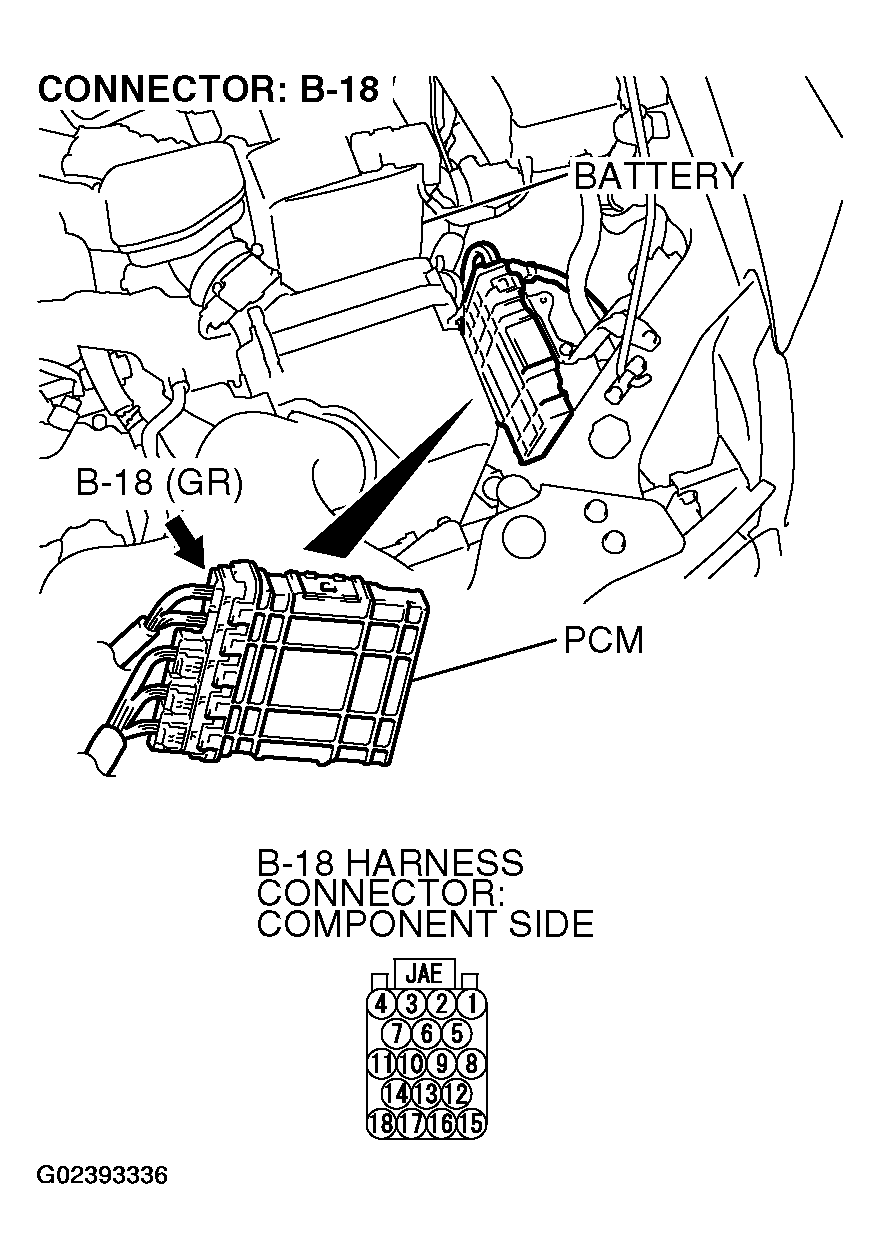 CONNECTOR: B-18

BATTERY

B-18 (GR)

PCM

B-18 HARNESS CONNECTOR: COMPONENT SIDE

JAE

4 3 2 1
7 6 5
11 10 9 8
14 13 12
18 17 16 15

G02393336