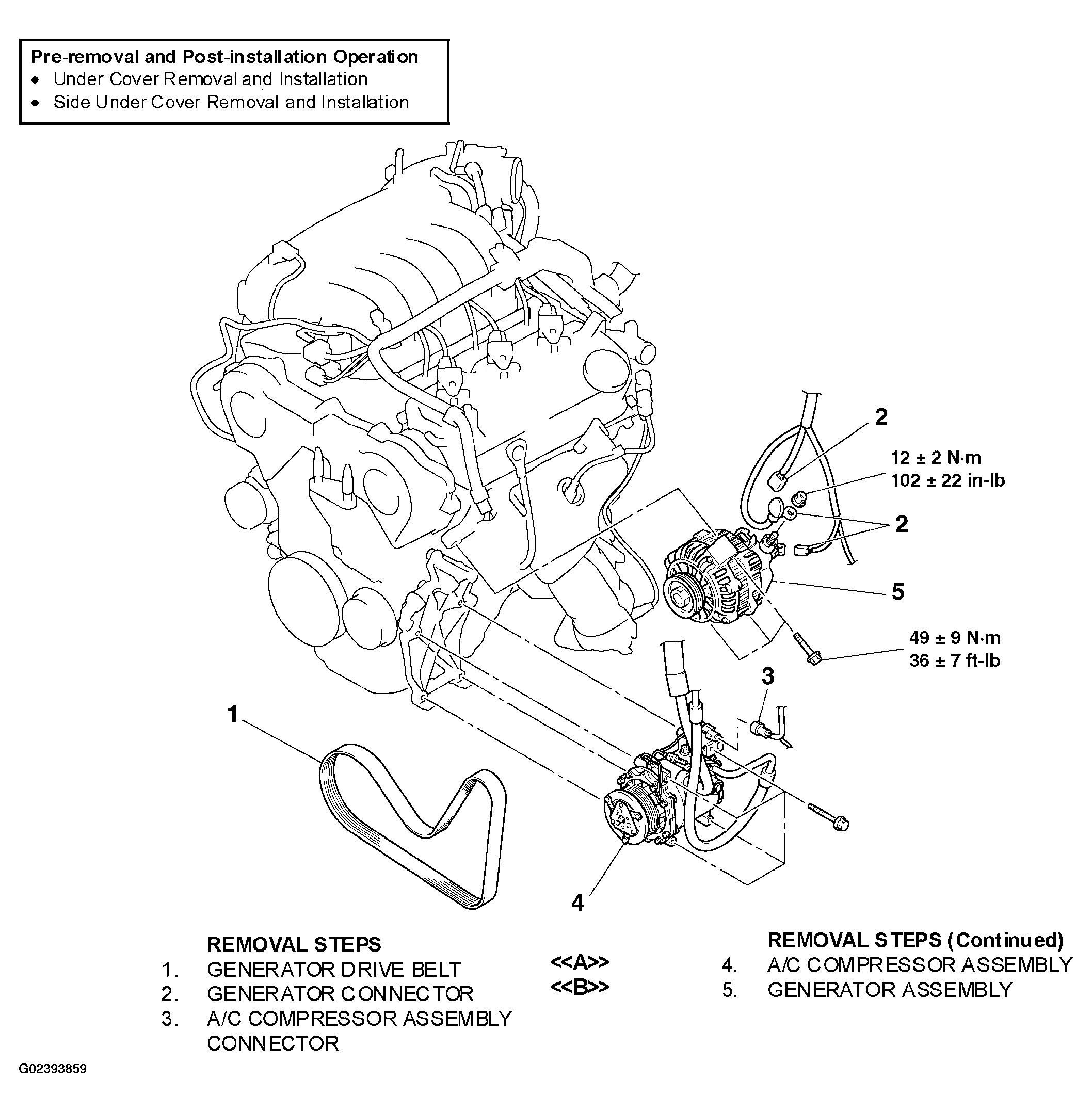 Pre-removal and Post-installation Operation
• Under Cover Removal and Installation
• Side Under Cover Removal and Installation

2

12 ± 2 N·m
102 ± 22 in-lb

2

5

49 ± 9 N·m
36 ± 7 ft-lb

3

1

4

REMOVAL STEPS
1. GENERATOR DRIVE BELT
2. GENERATOR CONNECTOR
3. A/C COMPRESSOR ASSEMBLY CONNECTOR

REMOVAL STEPS (Continued)
<<A>> 4. A/C COMPRESSOR ASSEMBLY
<<B>> 5. GENERATOR ASSEMBLY

G02393859