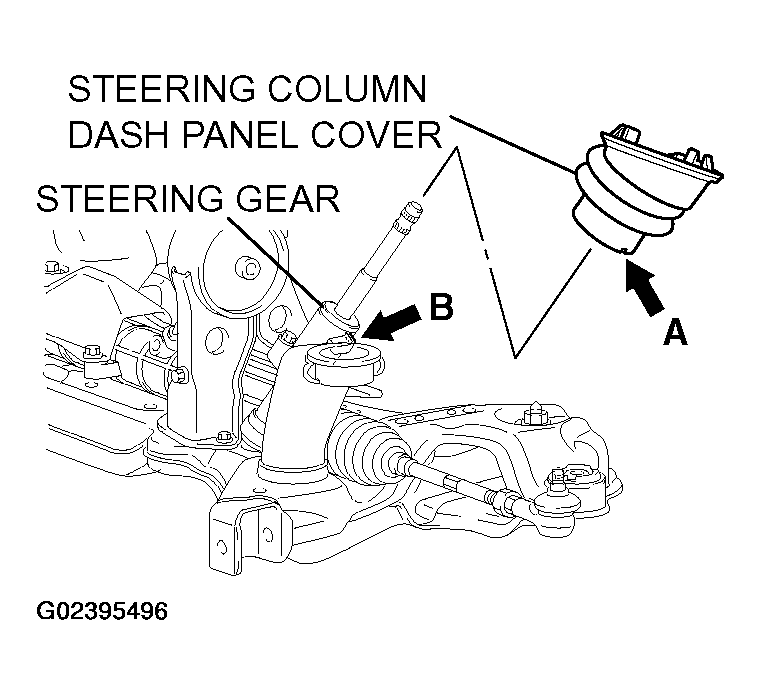 STEERING COLUMN
DASH PANEL COVER

STEERING GEAR

B

A

G02395496