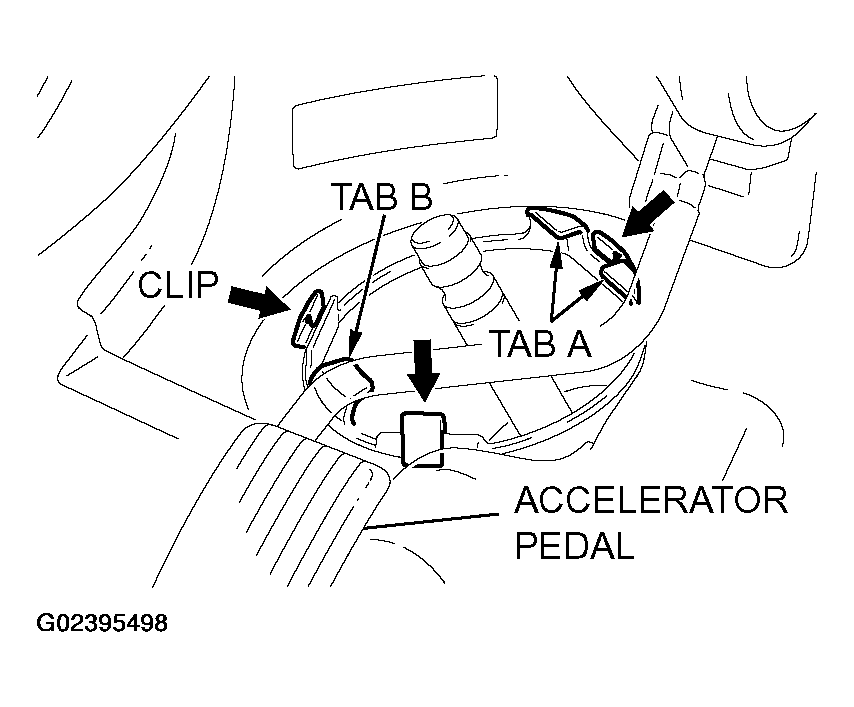 TAB B

CLIP

TAB A

ACCELERATOR PEDAL

G02395498