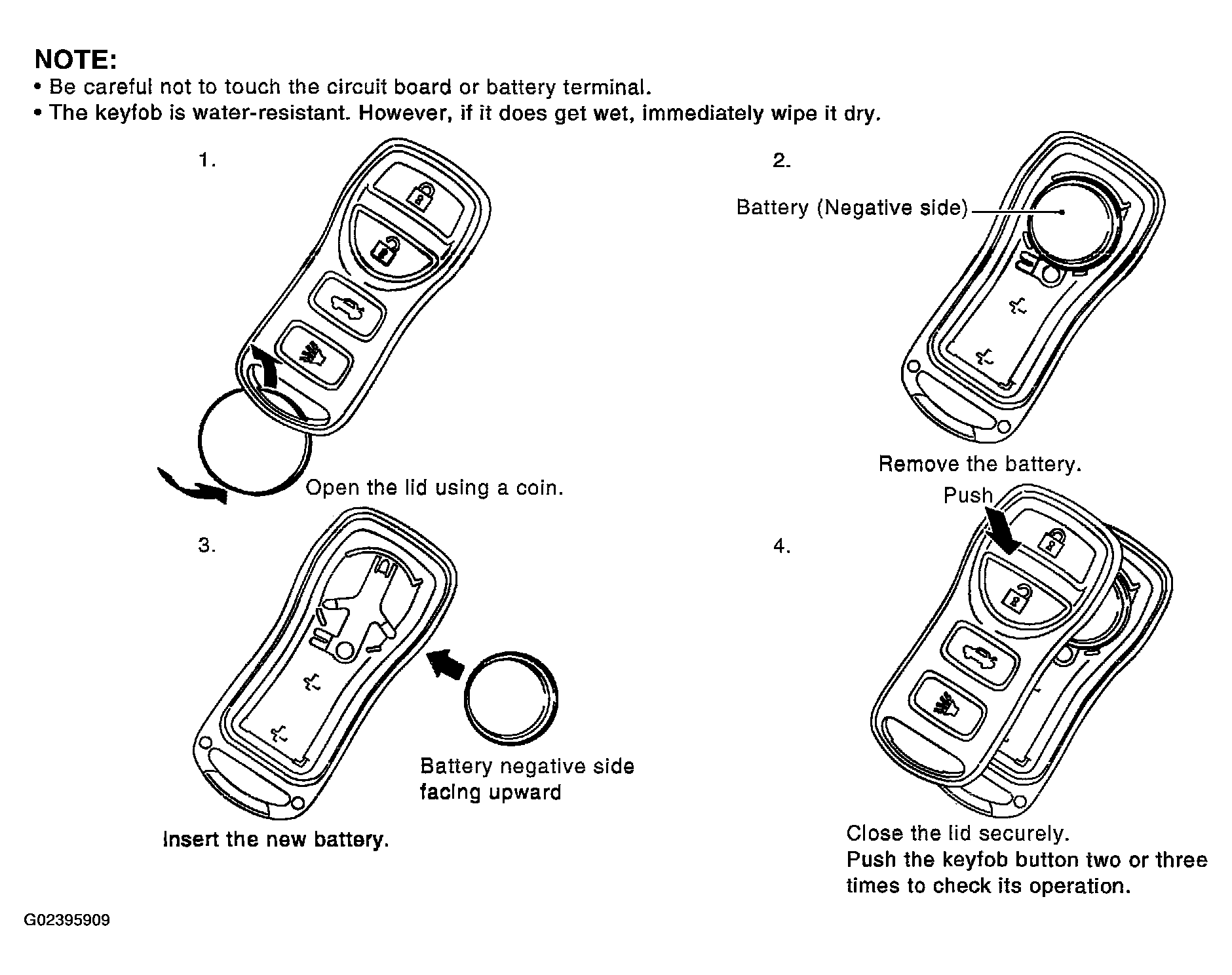 NOTE:
• Be careful not to touch the circuit board or battery terminal.
• The keyfob is water-resistant. However, if it does get wet, immediately wipe it dry.

1.

Open the lid using a coin.

2.

Battery (Negative side)

Remove the battery.

3.

Battery negative side facing upward

Insert the new battery.

4.

Push

Close the lid securely.
Push the keyfob button two or three times to check its operation.

G02395909