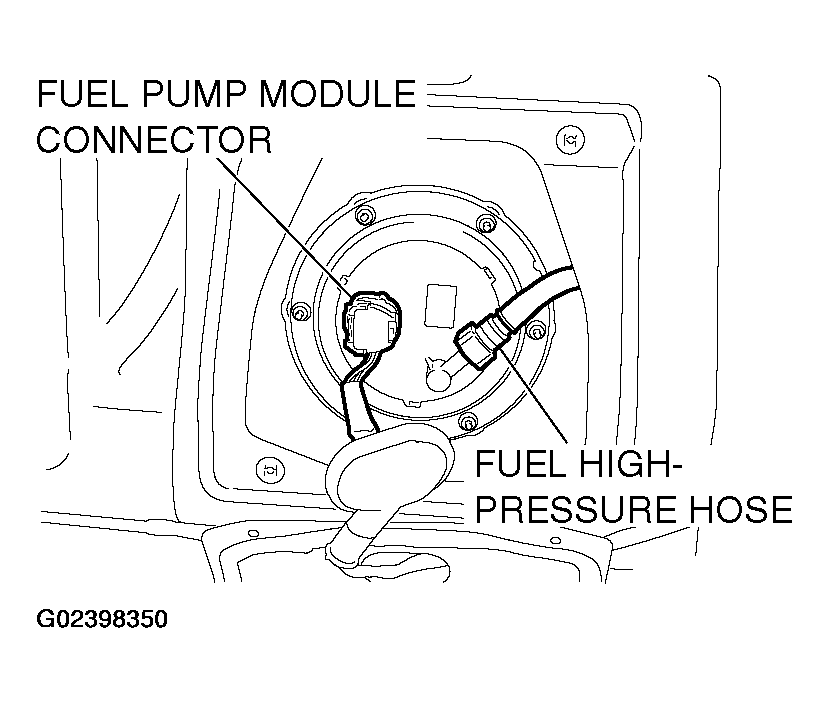 FUEL PUMP MODULE CONNECTOR

FUEL HIGH-PRESSURE HOSE

G02398350