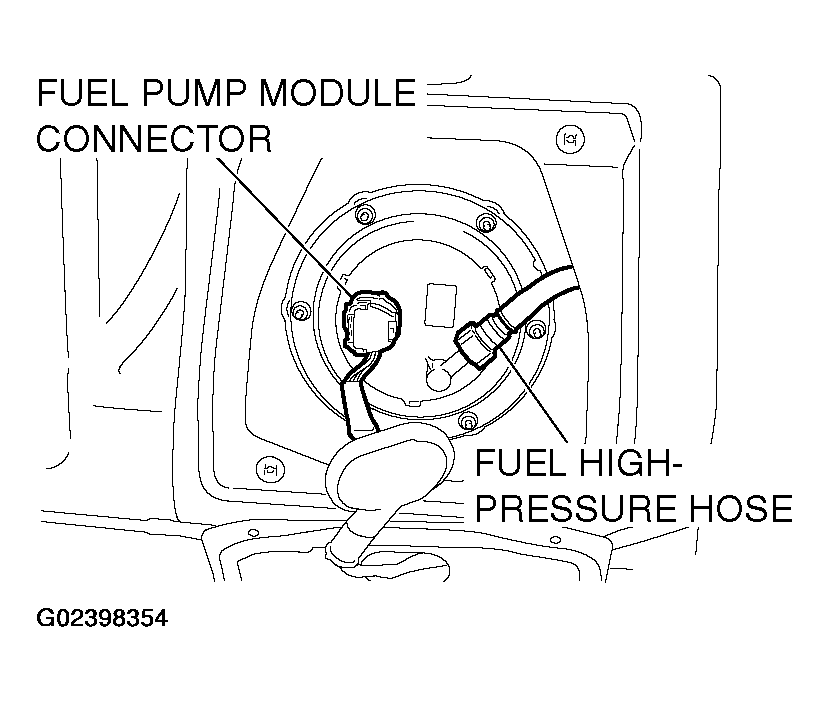 FUEL PUMP MODULE CONNECTOR

FUEL HIGH-PRESSURE HOSE

G02398354