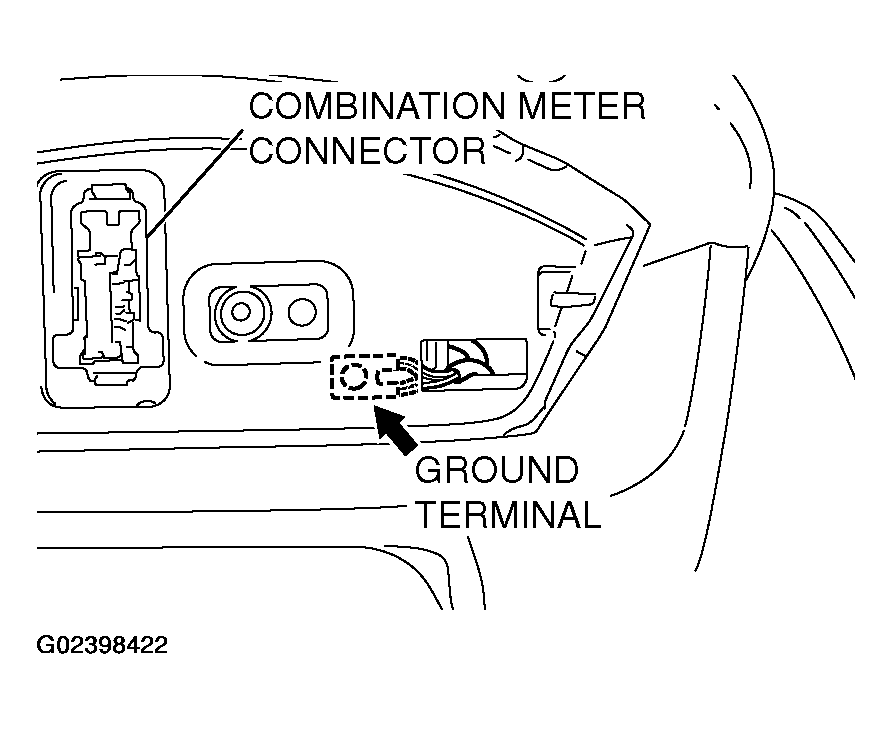 COMBINATION METER CONNECTOR

GROUND TERMINAL

G02398422