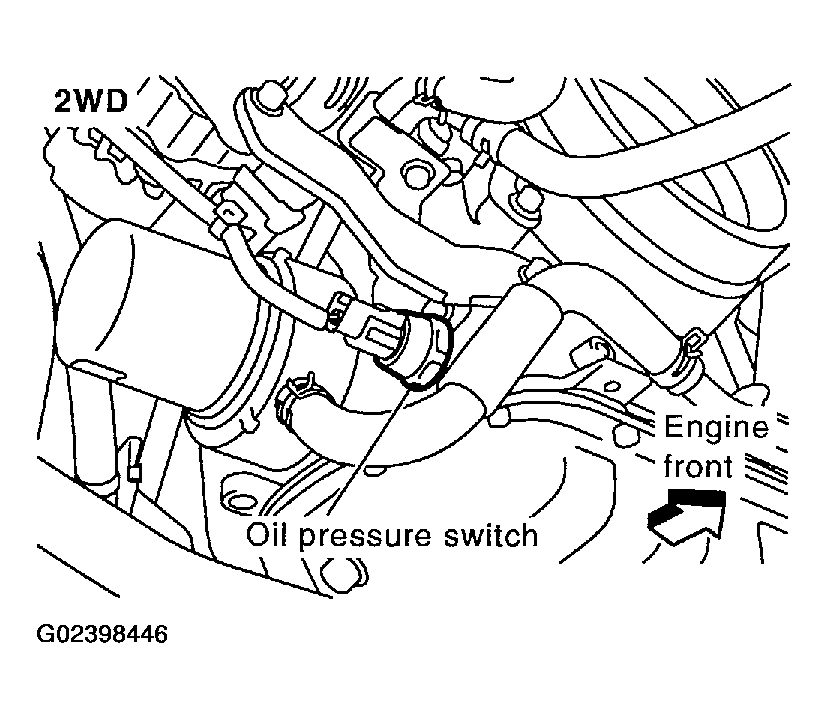 2WD

Engine front

Oil pressure switch

G02398446