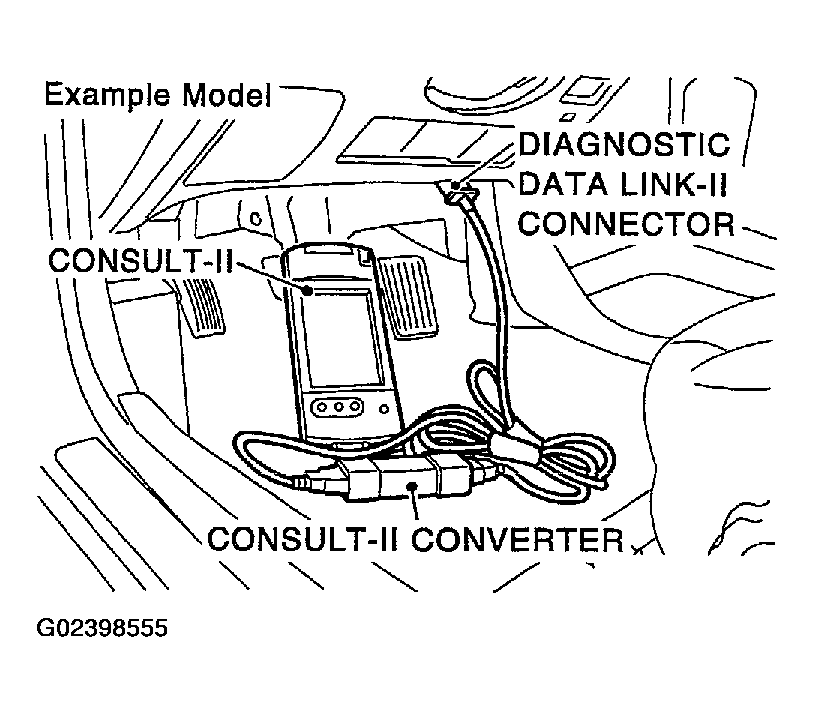 Example Model

DIAGNOSTIC DATA LINK-II CONNECTOR

CONSULT-II

CONSULT-II CONVERTER

G02398555