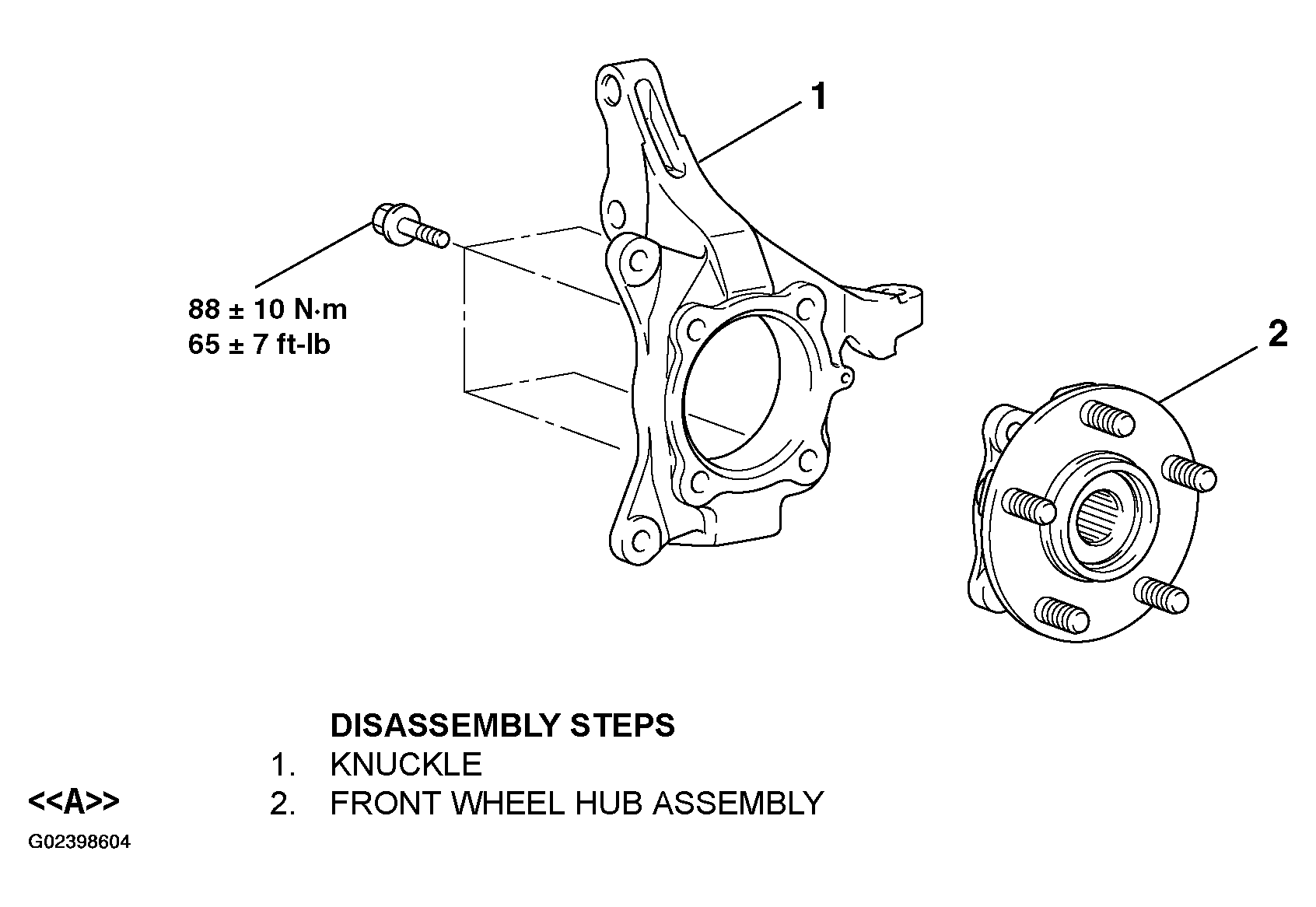 1

88 ± 10 N·m
65 ± 7 ft-lb

2

DISASSEMBLY STEPS
1. KNUCKLE
<<A>> 2. FRONT WHEEL HUB ASSEMBLY

G02398604