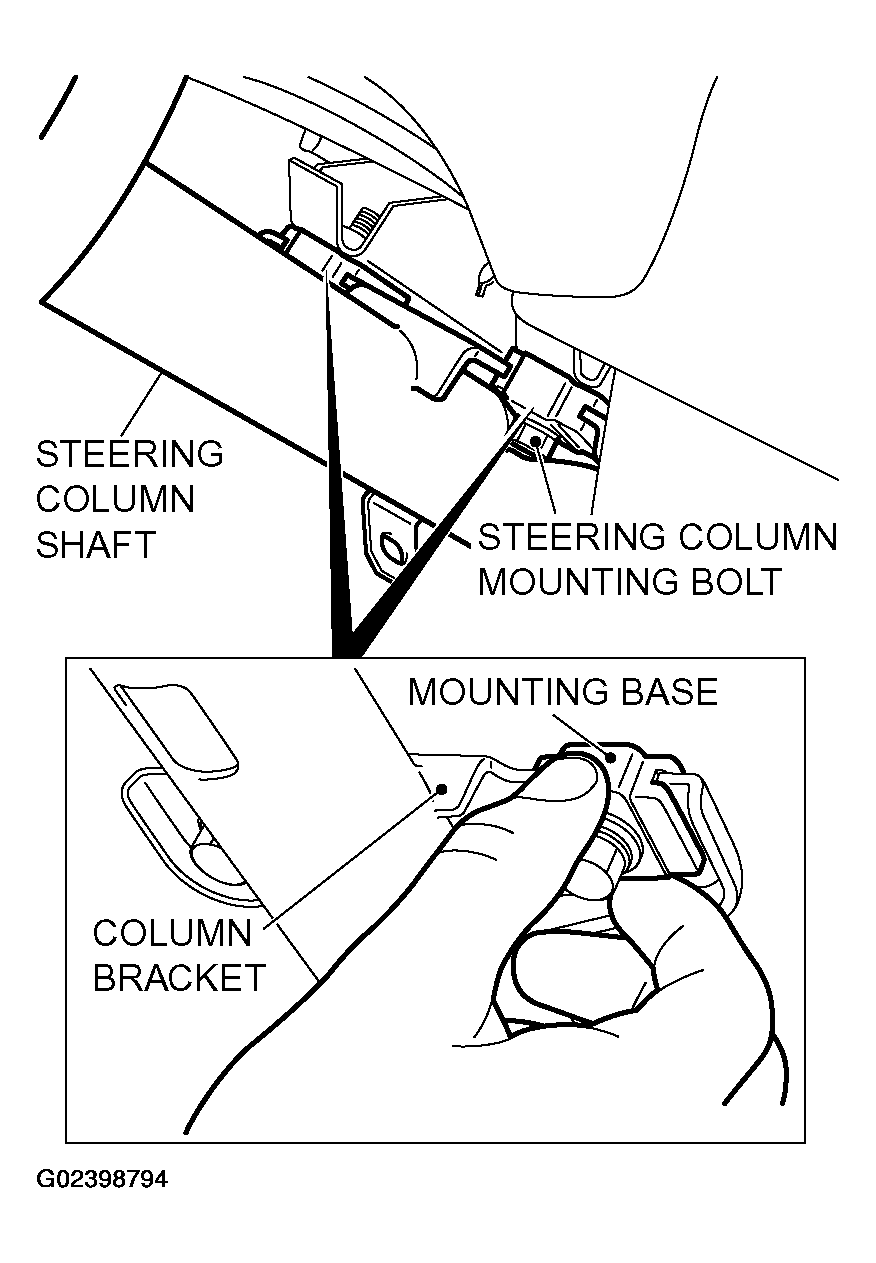 STEERING COLUMN SHAFT

STEERING COLUMN MOUNTING BOLT

MOUNTING BASE

COLUMN BRACKET

G02398794