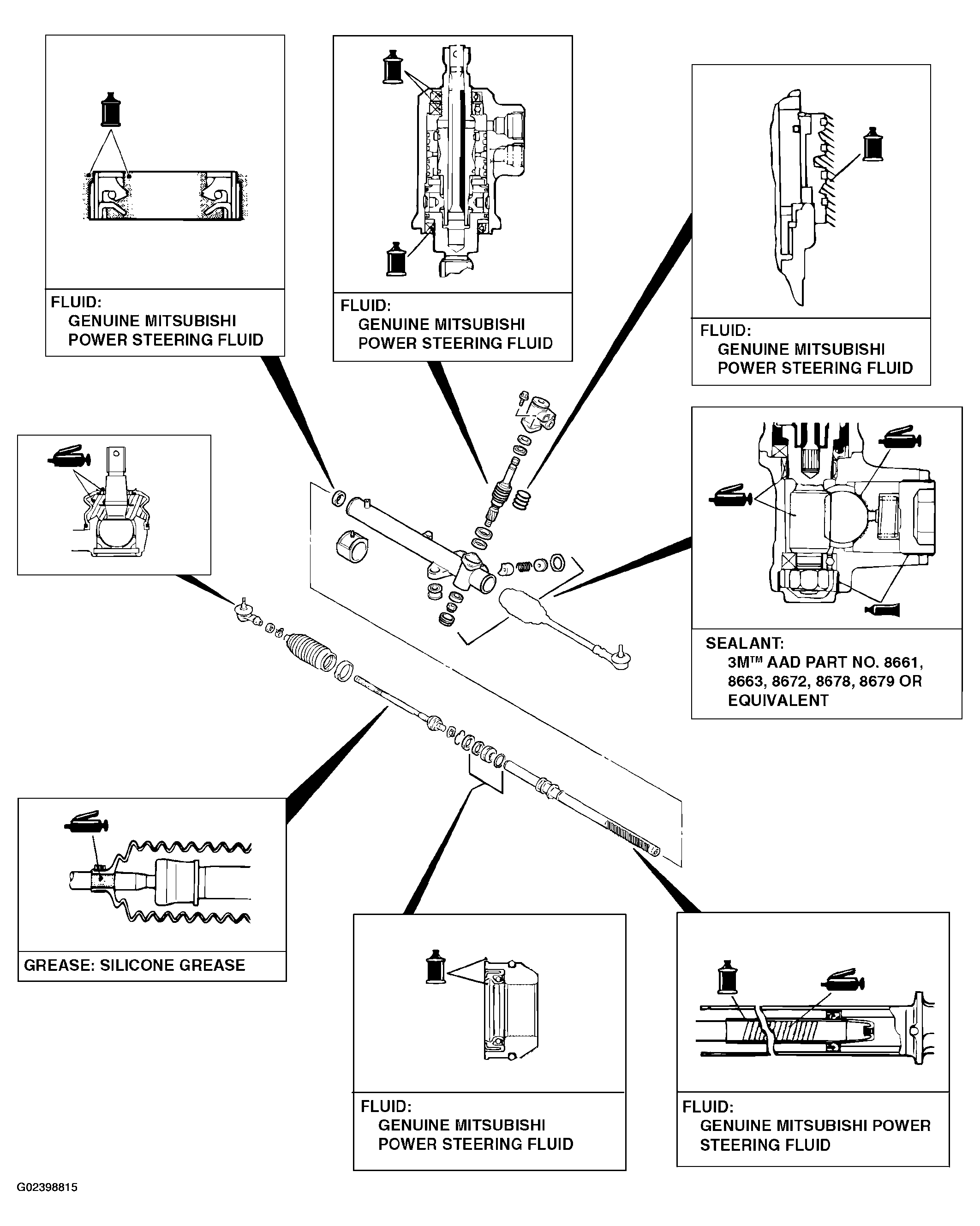 FLUID:
GENUINE MITSUBISHI POWER STEERING FLUID

FLUID:
GENUINE MITSUBISHI POWER STEERING FLUID

FLUID:
GENUINE MITSUBISHI POWER STEERING FLUID

SEALANT:
3M™ AAD PART NO. 8661, 8663, 8672, 8678, 8679 OR EQUIVALENT

GREASE: SILICONE GREASE

FLUID:
GENUINE MITSUBISHI POWER STEERING FLUID

FLUID:
GENUINE MITSUBISHI POWER STEERING FLUID

G02398815