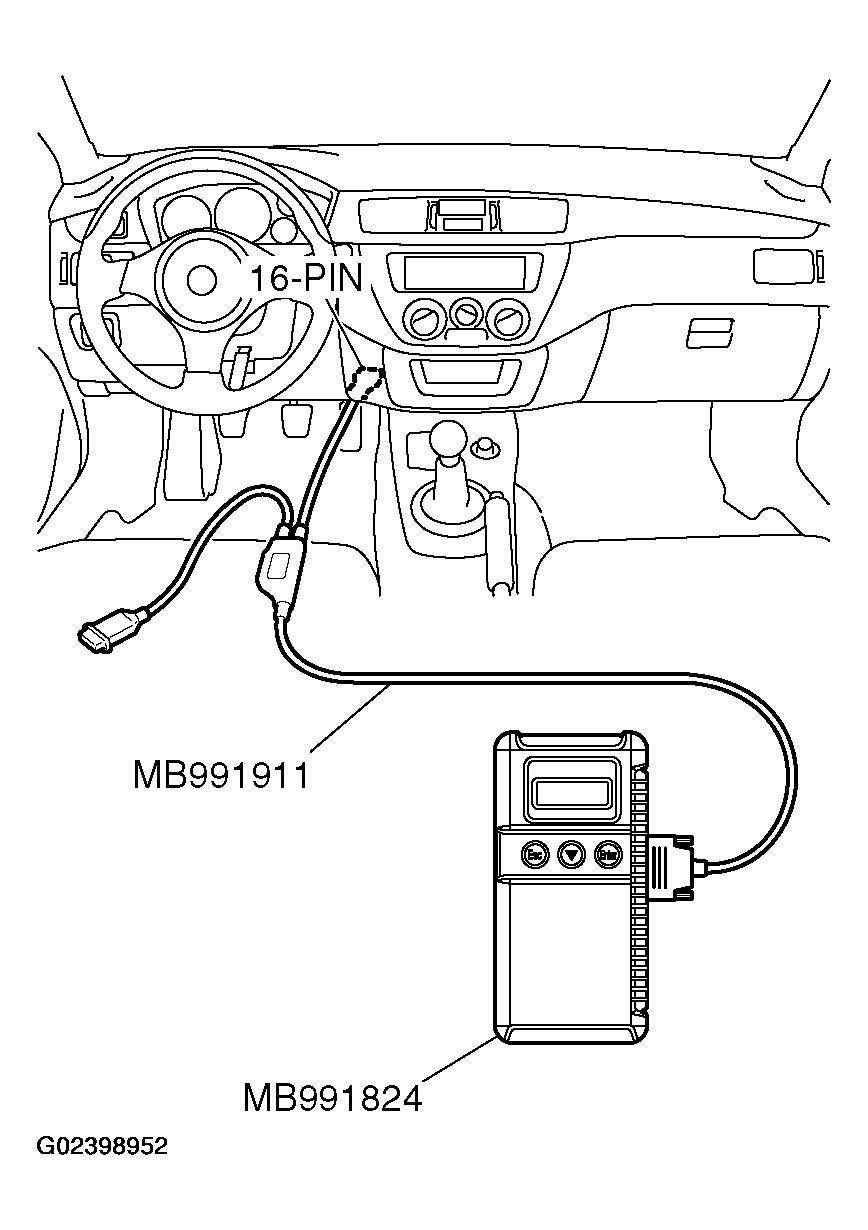 16-PIN

MB991911

Esc

Enter

MB991824

G02398952