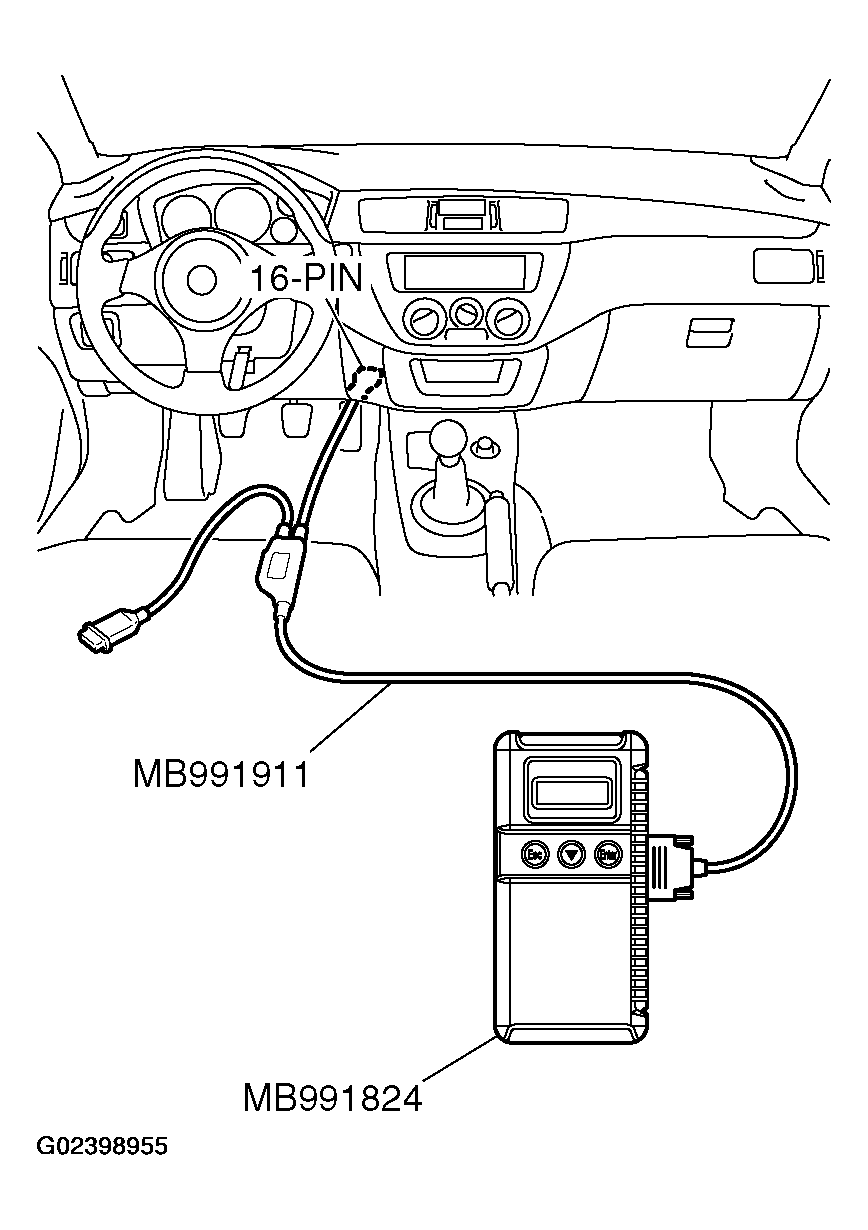 16-PIN

MB991911

Esc

Enter

MB991824

G02398955