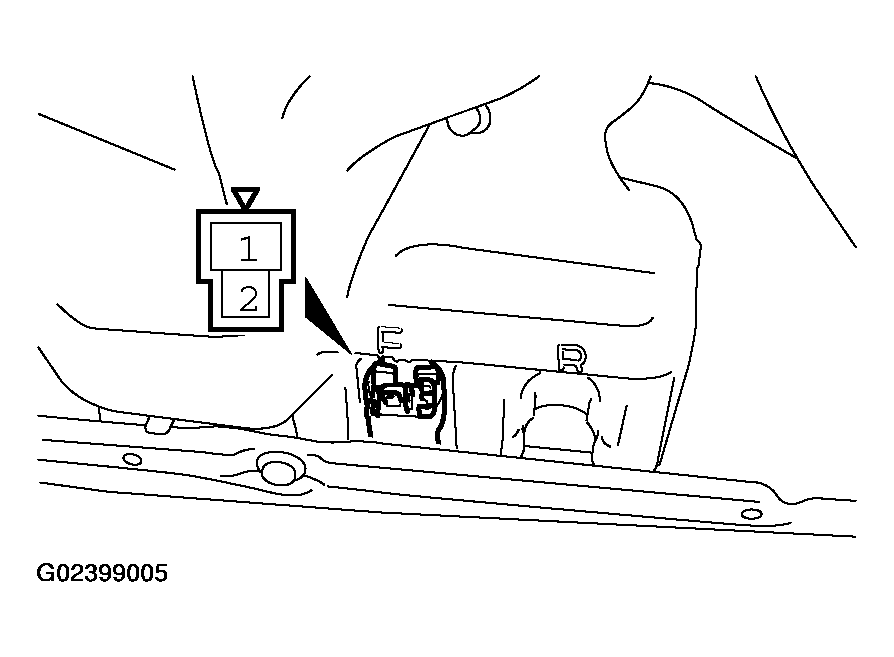 1
2
F
R
G02399005