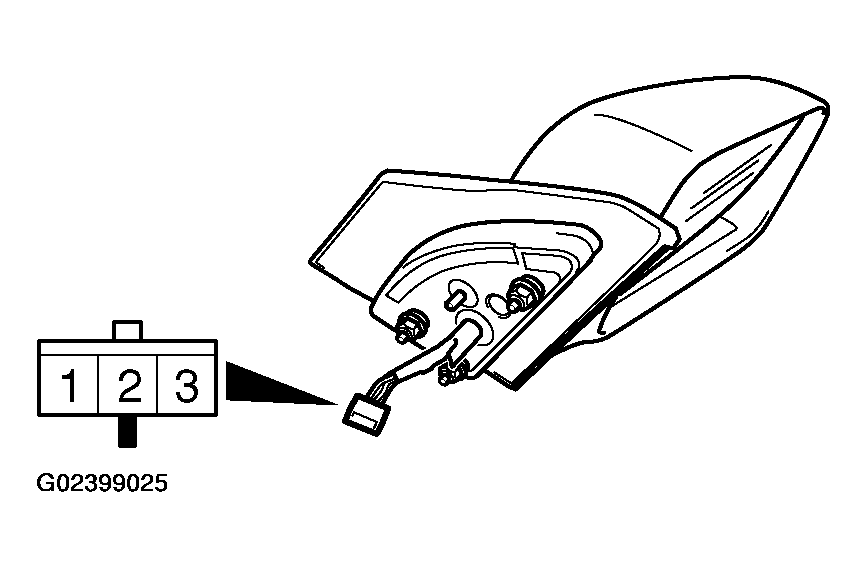 1 2 3

G02399025