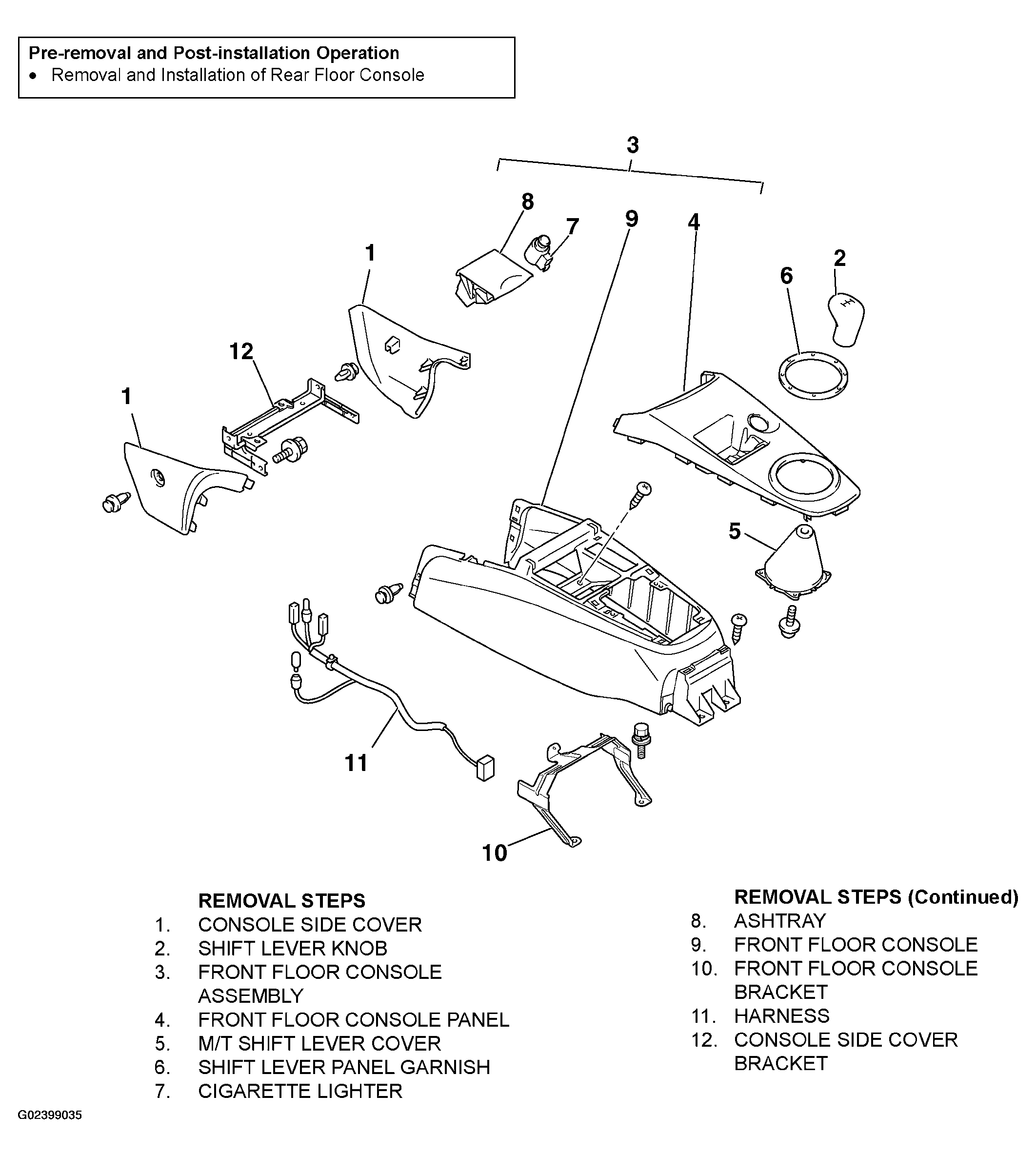 Pre-removal and Post-installation Operation
• Removal and Installation of Rear Floor Console

3
8
7
9
4
1
2
6
12
1
5
11
10

REMOVAL STEPS
1. CONSOLE SIDE COVER
2. SHIFT LEVER KNOB
3. FRONT FLOOR CONSOLE ASSEMBLY
4. FRONT FLOOR CONSOLE PANEL
5. M/T SHIFT LEVER COVER
6. SHIFT LEVER PANEL GARNISH
7. CIGARETTE LIGHTER

REMOVAL STEPS (Continued)
8. ASHTRAY
9. FRONT FLOOR CONSOLE
10. FRONT FLOOR CONSOLE BRACKET
11. HARNESS
12. CONSOLE SIDE COVER BRACKET

G02399035