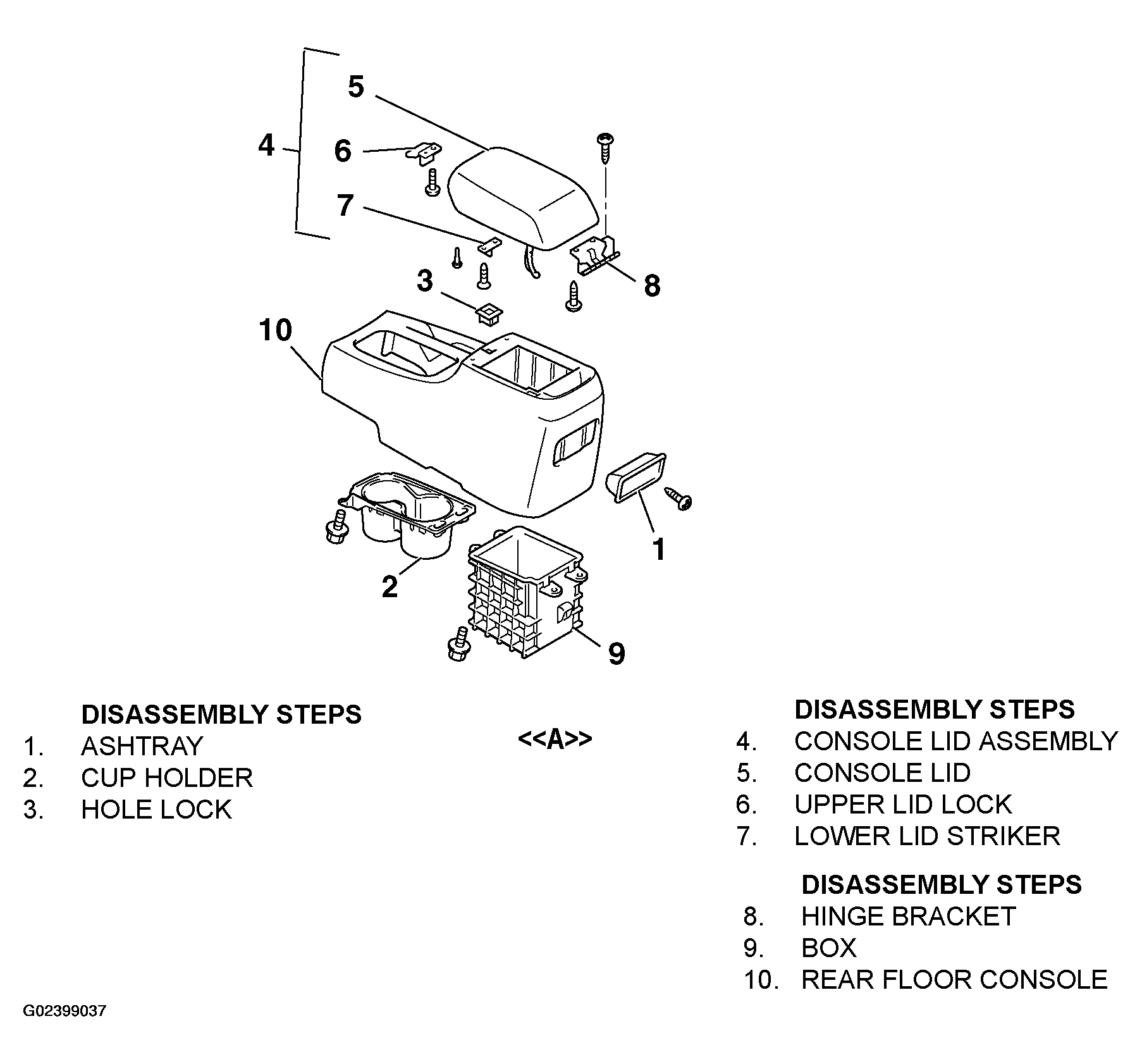 5
4
6
7
3
8
10
1
2
9

DISASSEMBLY STEPS
1. ASHTRAY
2. CUP HOLDER
3. HOLE LOCK

<<A>>

DISASSEMBLY STEPS
4. CONSOLE LID ASSEMBLY
5. CONSOLE LID
6. UPPER LID LOCK
7. LOWER LID STRIKER

DISASSEMBLY STEPS
8. HINGE BRACKET
9. BOX
10. REAR FLOOR CONSOLE

G02399037