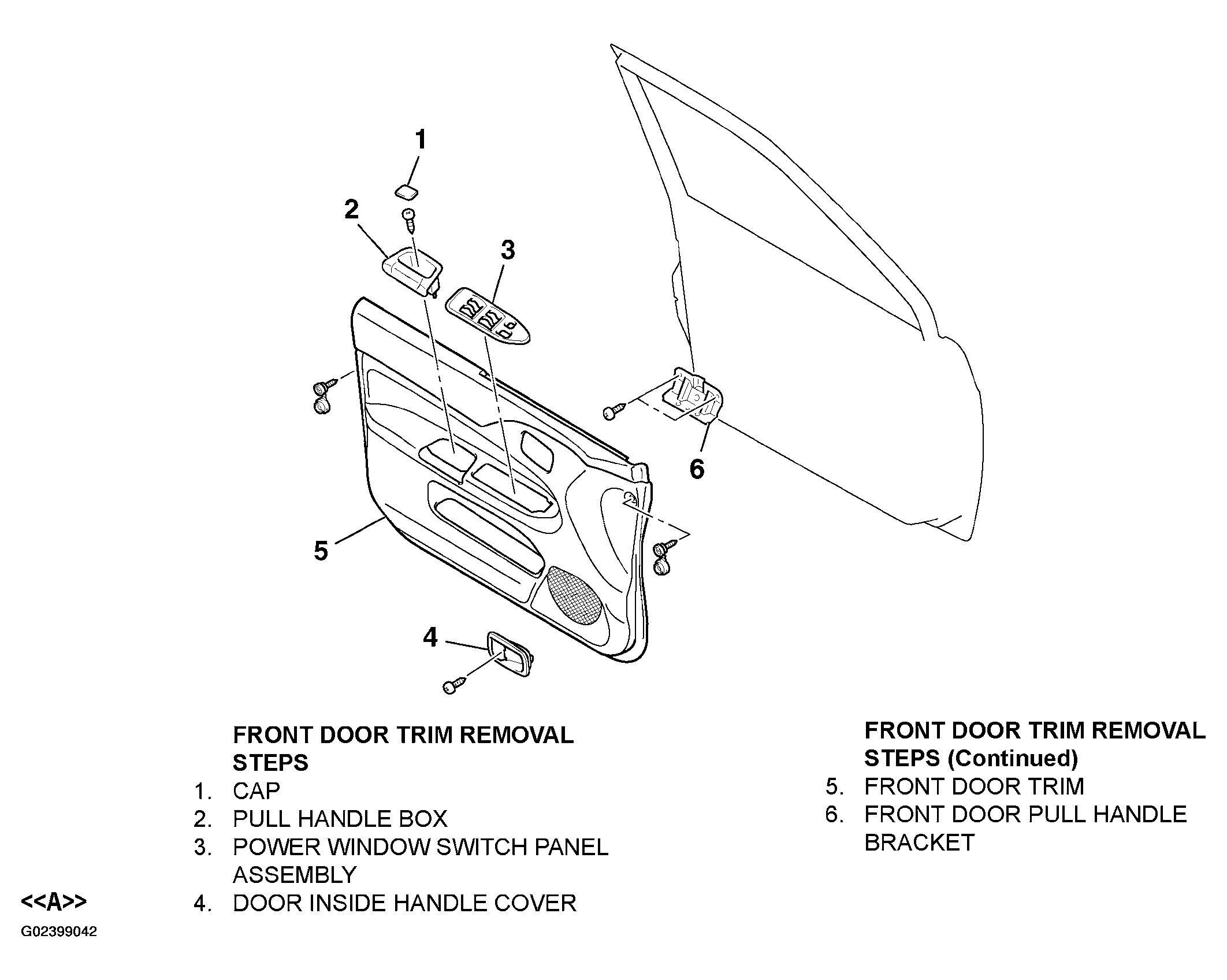 1

2

3

6

5

4

FRONT DOOR TRIM REMOVAL STEPS
1. CAP
2. PULL HANDLE BOX
3. POWER WINDOW SWITCH PANEL ASSEMBLY
<<A>> 4. DOOR INSIDE HANDLE COVER

FRONT DOOR TRIM REMOVAL STEPS (Continued)
5. FRONT DOOR TRIM
6. FRONT DOOR PULL HANDLE BRACKET

G02399042