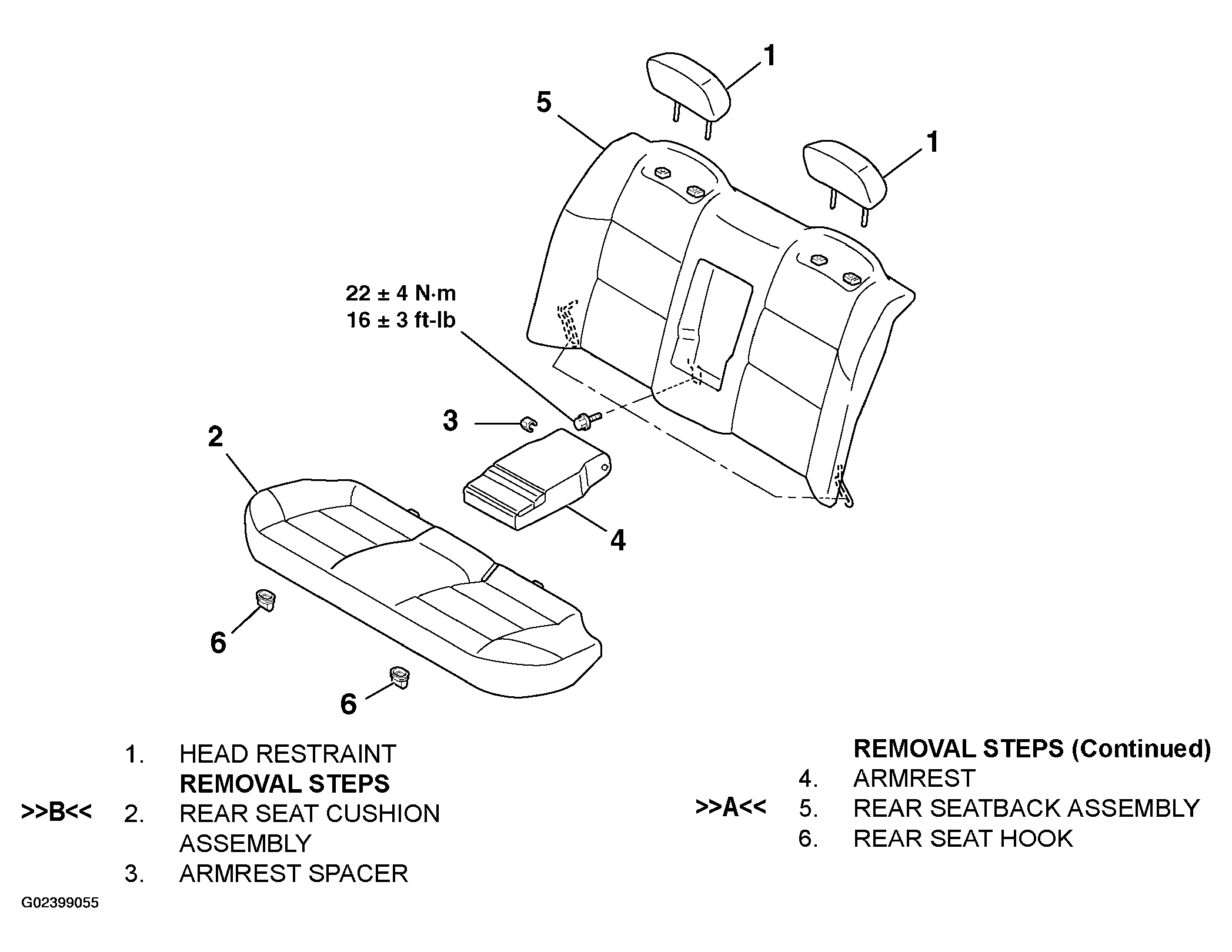 1
5
1
22 ± 4 N·m
16 ± 3 ft-lb
3
2
4
6
6

1. HEAD RESTRAINT
REMOVAL STEPS
>>B<< 2. REAR SEAT CUSHION ASSEMBLY
3. ARMREST SPACER

REMOVAL STEPS (Continued)
4. ARMREST
>>A<< 5. REAR SEATBACK ASSEMBLY
6. REAR SEAT HOOK

G02399055