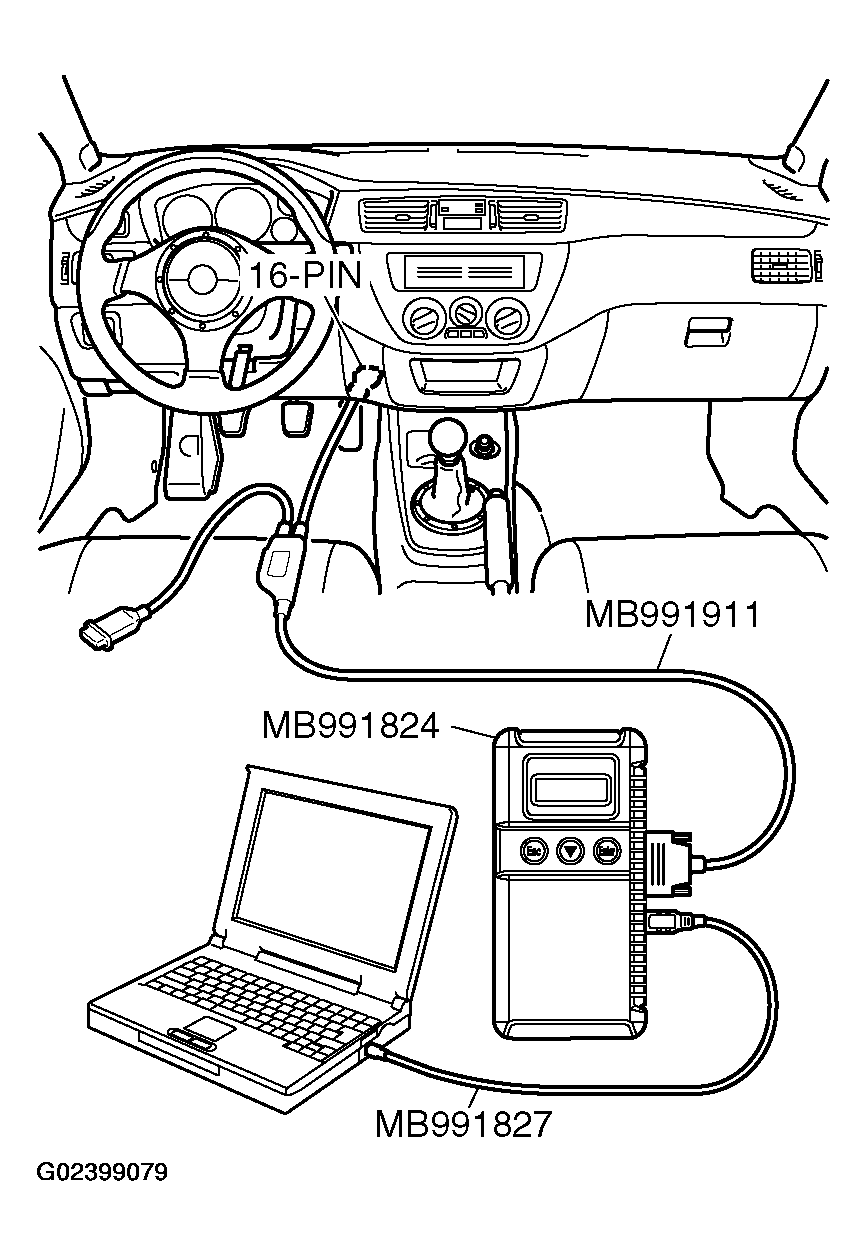 16-PIN

MB991911

MB991824

Esc

Enter

MB991827

G02399079