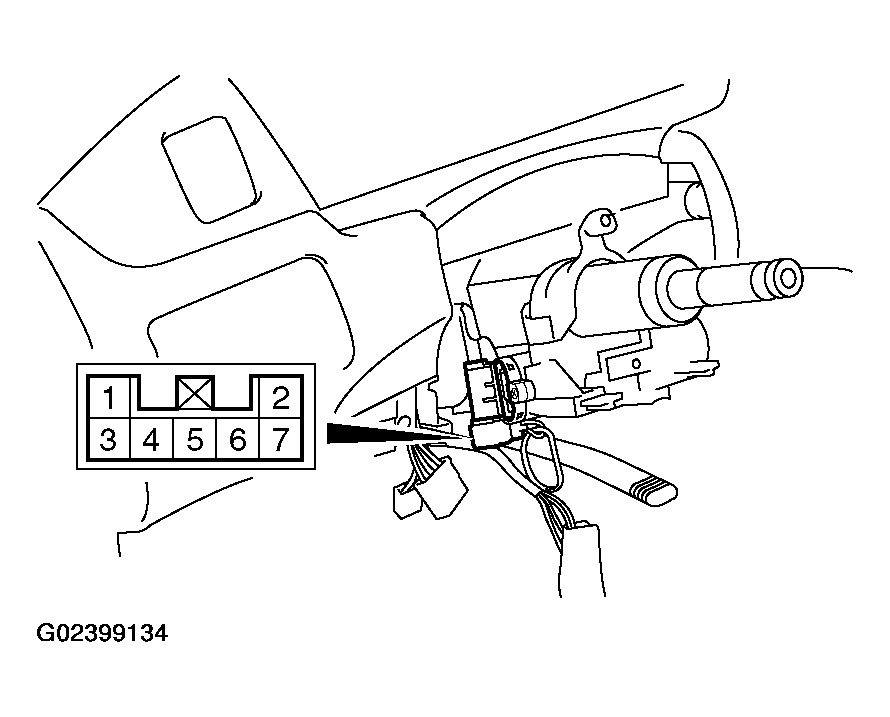 1
2
3 4 5 6 7

G02399134