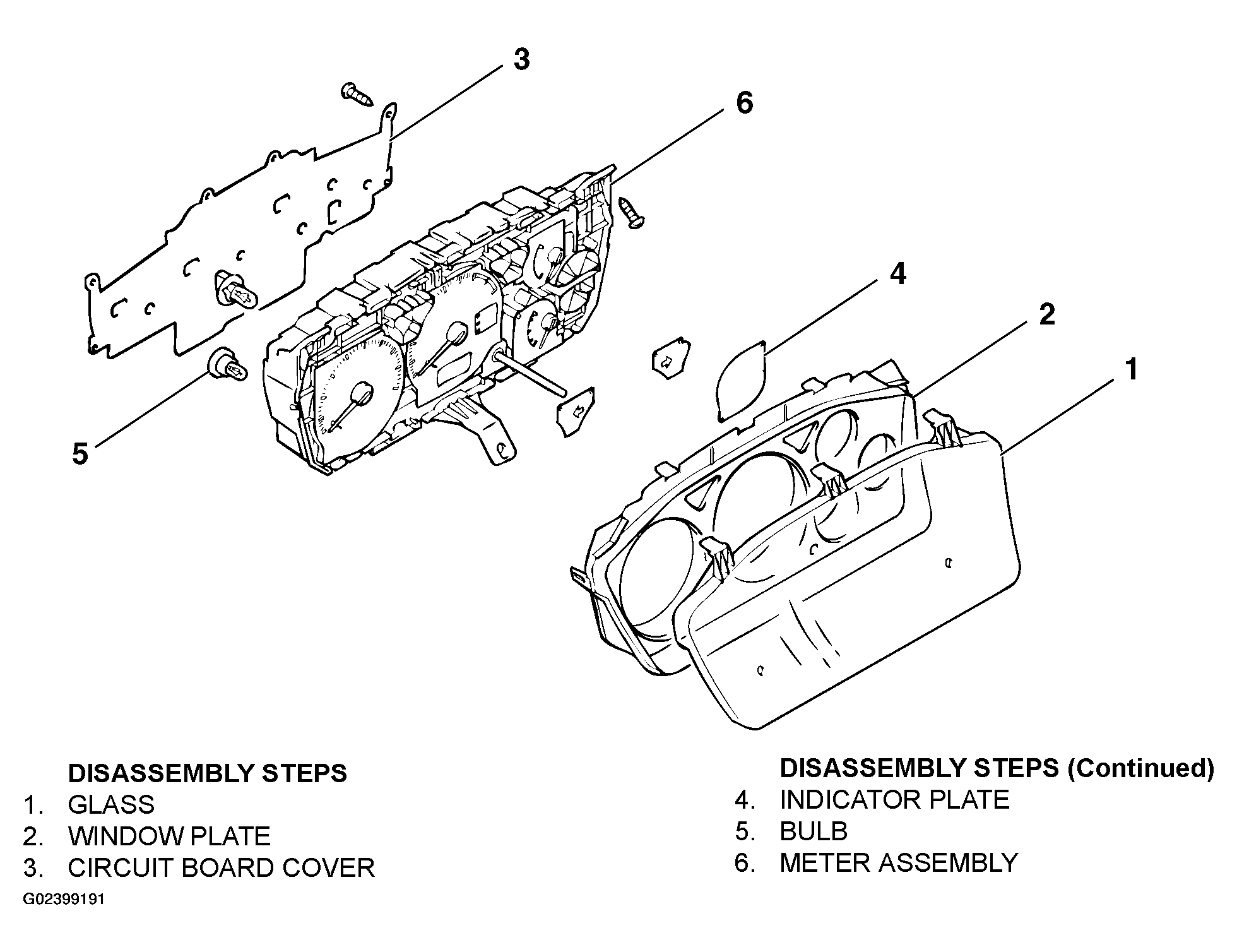 3

6

4

2

1

5

DISASSEMBLY STEPS
1. GLASS
2. WINDOW PLATE
3. CIRCUIT BOARD COVER

DISASSEMBLY STEPS (Continued)
4. INDICATOR PLATE
5. BULB
6. METER ASSEMBLY

G02399191