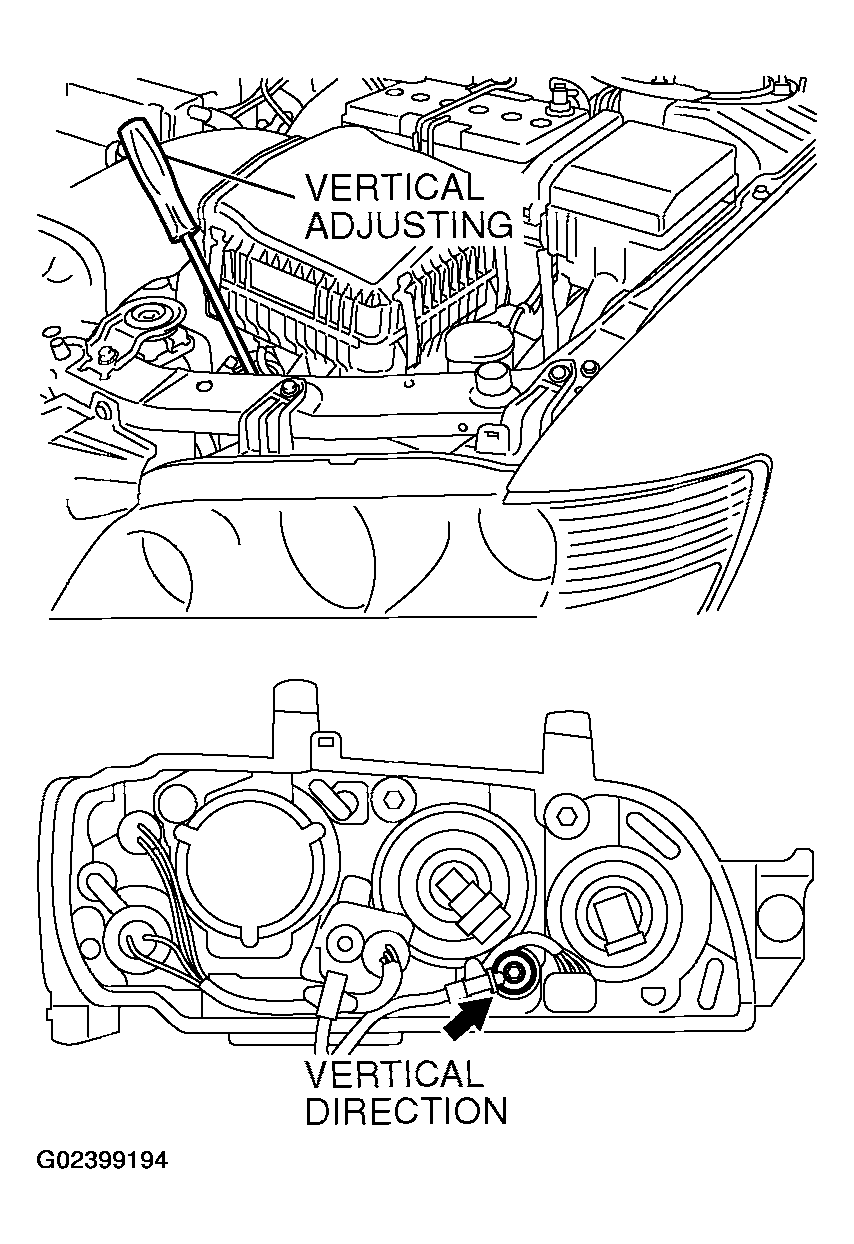 VERTICAL
ADJUSTING

VERTICAL
DIRECTION

G02399194