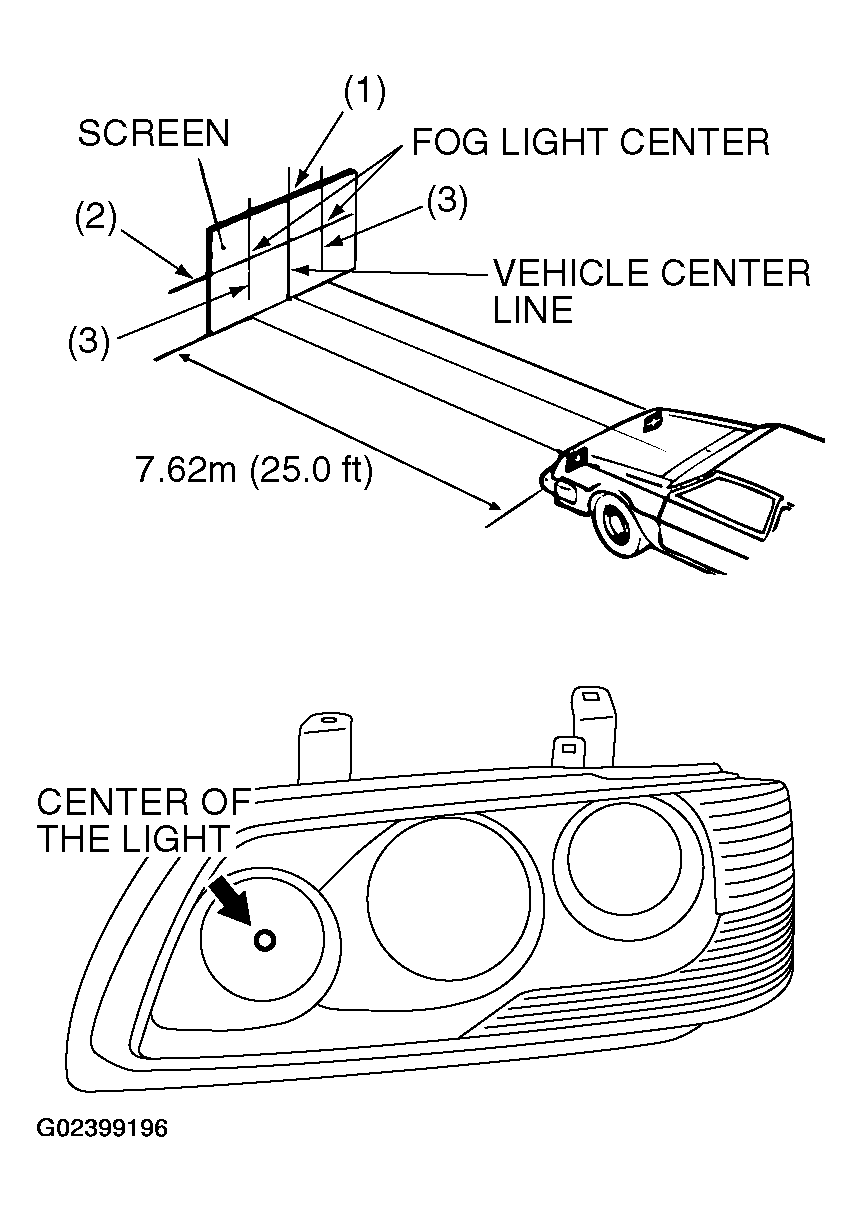 (1)
SCREEN
FOG LIGHT CENTER
(2)
(3)
VEHICLE CENTER LINE
(3)
7.62m (25.0 ft)

CENTER OF THE LIGHT

G02399196