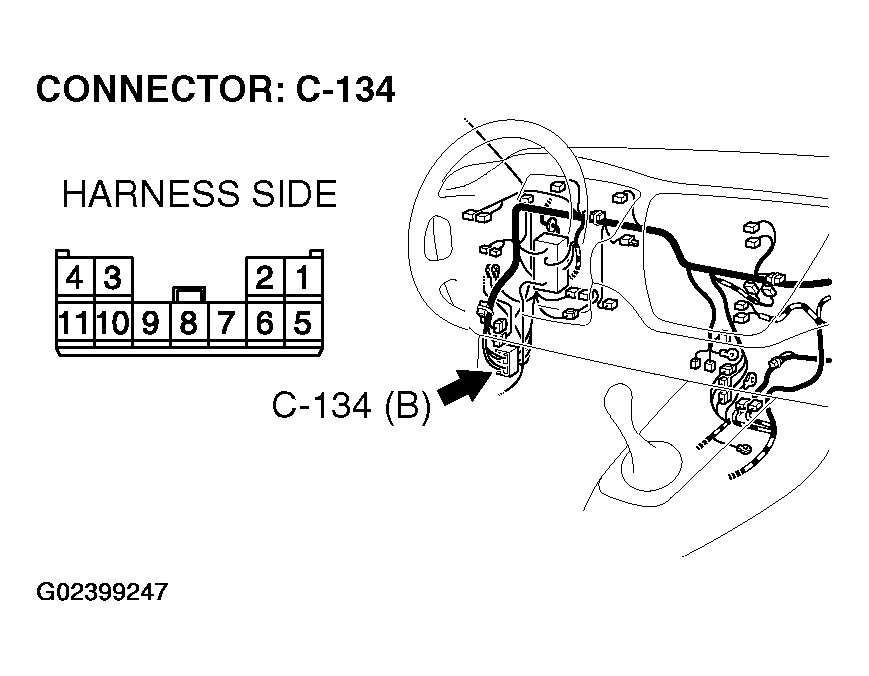 CONNECTOR: C-134

HARNESS SIDE

4 3 2 1
11 10 9 8 7 6 5

C-134 (B)

G02399247