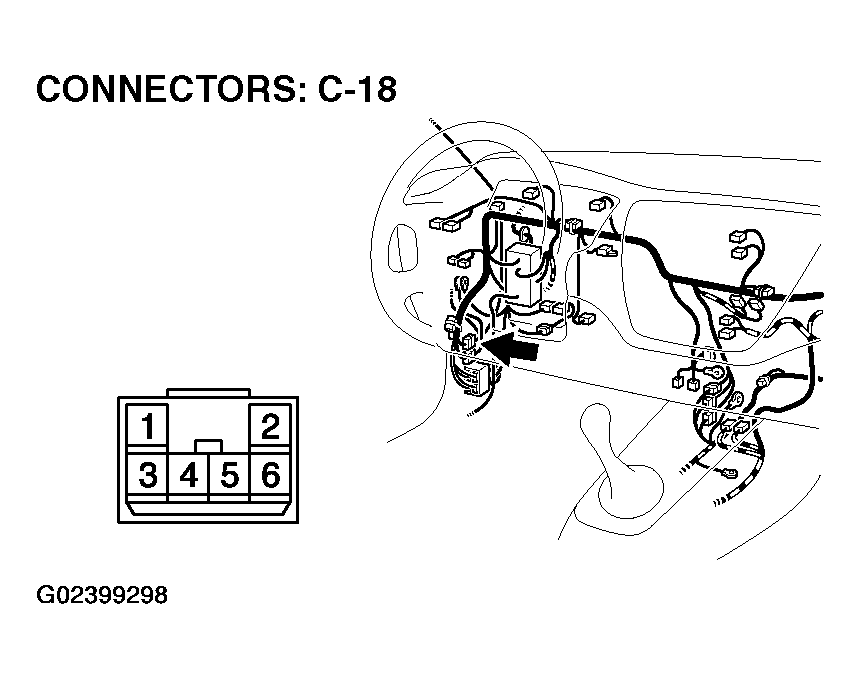 CONNECTORS: C-18

1
2
3
4
5
6

G02399298