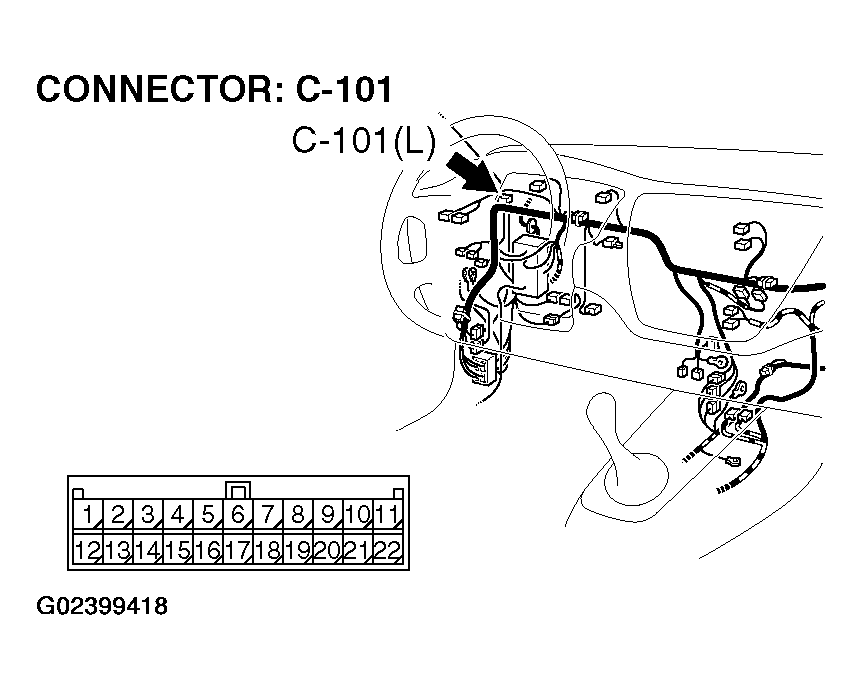 CONNECTOR: C-101

C-101(L)

| 1 | 2 | 3 | 4 | 5 | 6 | 7 | 8 | 9 | 10 | 11 |
|---|---|---|---|---|---|---|---|---|---|---|
| 12 | 13 | 14 | 15 | 16 | 17 | 18 | 19 | 20 | 21 | 22 |

G02399418