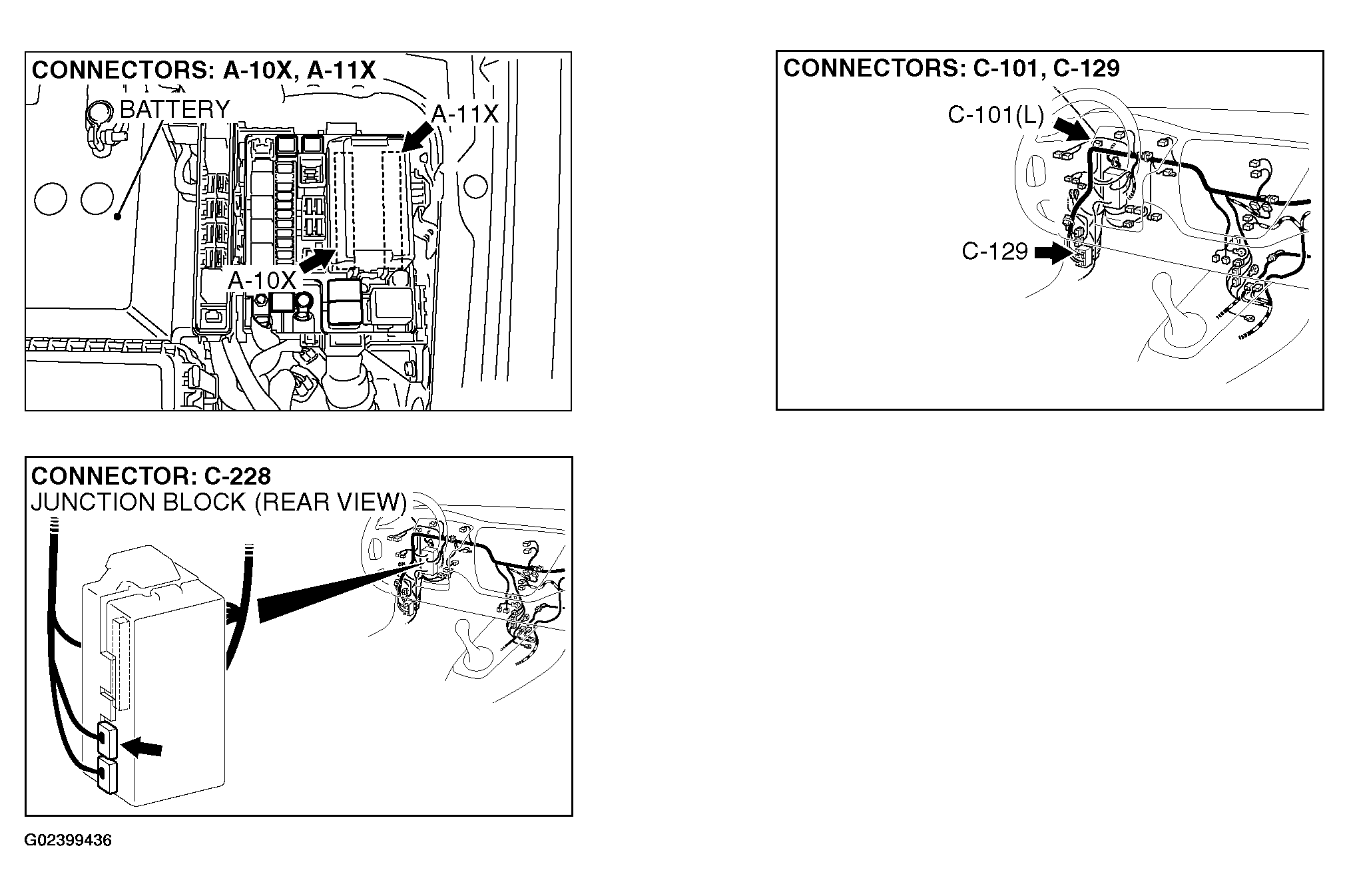 CONNECTORS: A-10X, A-11X

BATTERY

A-11X

A-10X

CONNECTORS: C-101, C-129

C-101(L)

C-129

CONNECTOR: C-228
JUNCTION BLOCK (REAR VIEW)

G02399436