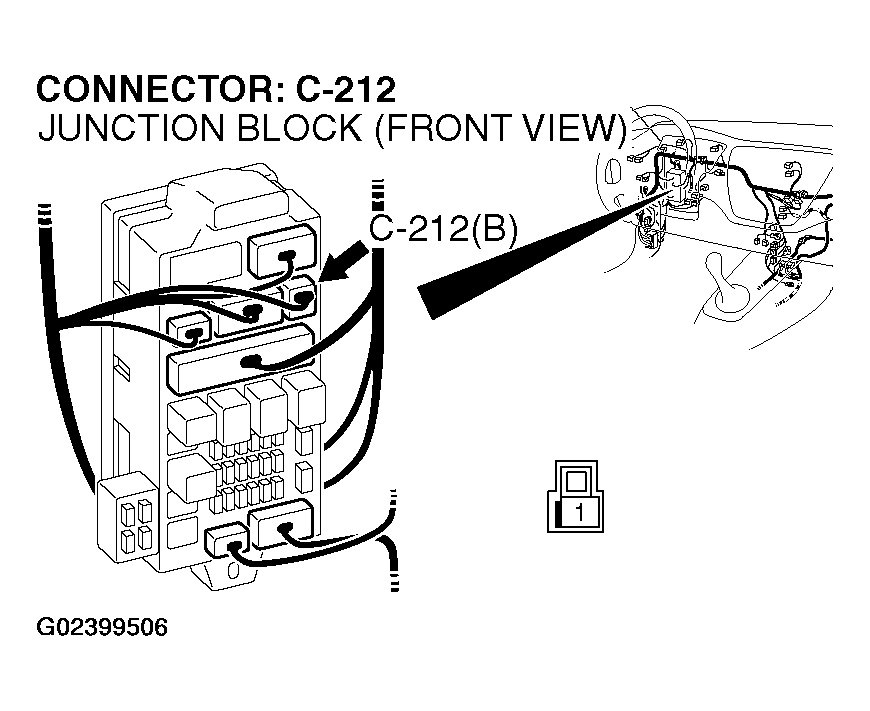 CONNECTOR: C-212
JUNCTION BLOCK (FRONT VIEW)

C-212(B)

1

G02399506