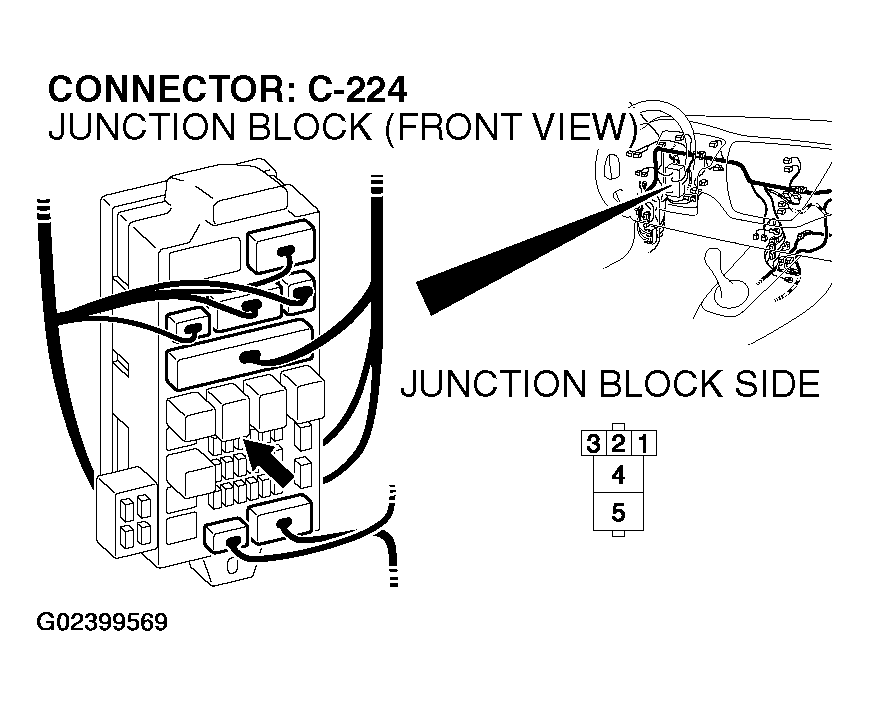 CONNECTOR: C-224
JUNCTION BLOCK (FRONT VIEW)

JUNCTION BLOCK SIDE

3 2 1
4
5

G02399569