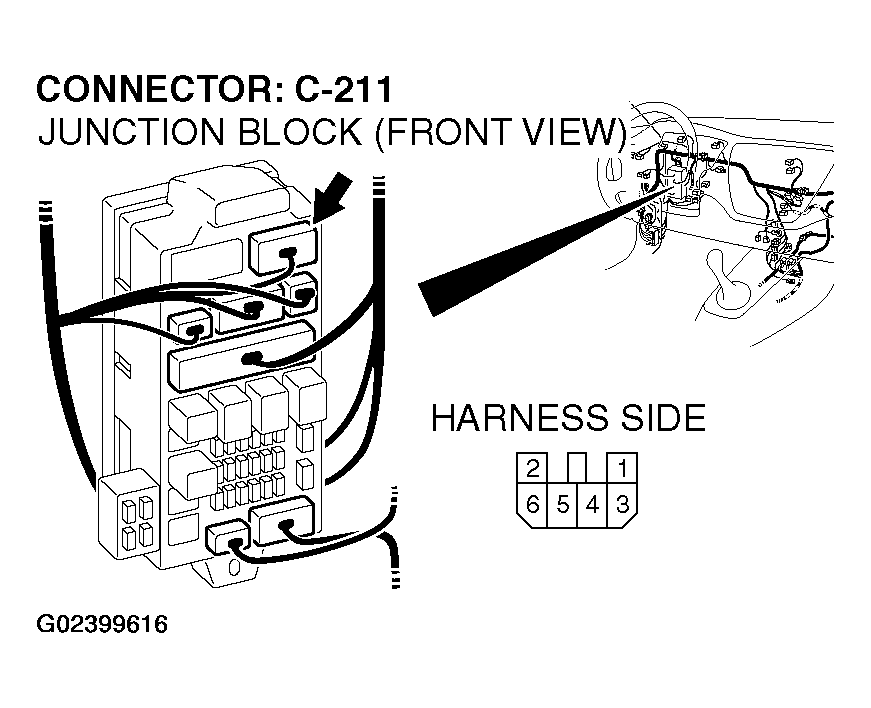 CONNECTOR: C-211
JUNCTION BLOCK (FRONT VIEW)

HARNESS SIDE

2 1
6 5 4 3

G02399616