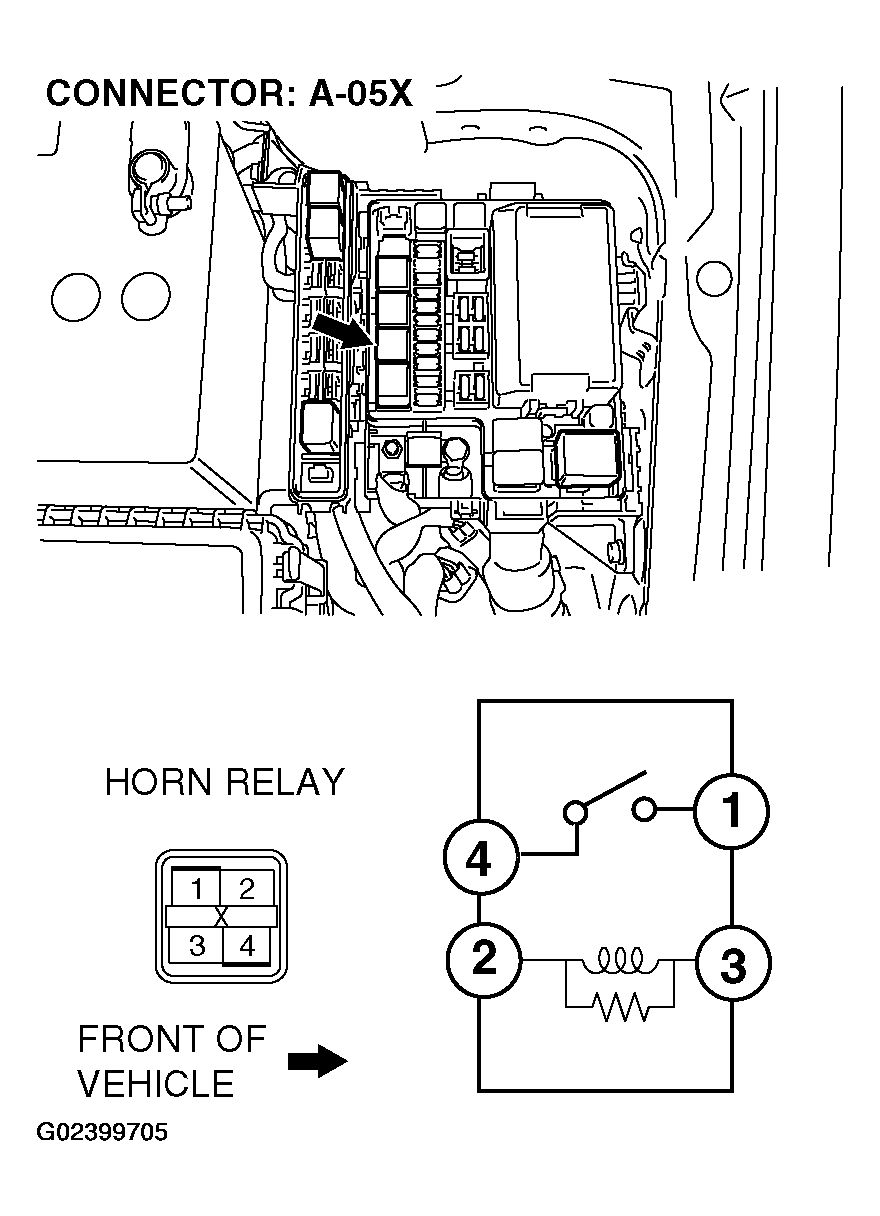 CONNECTOR: A-05X

HORN RELAY

1 2
X
3 4

FRONT OF VEHICLE

4
1
2
3

G02399705