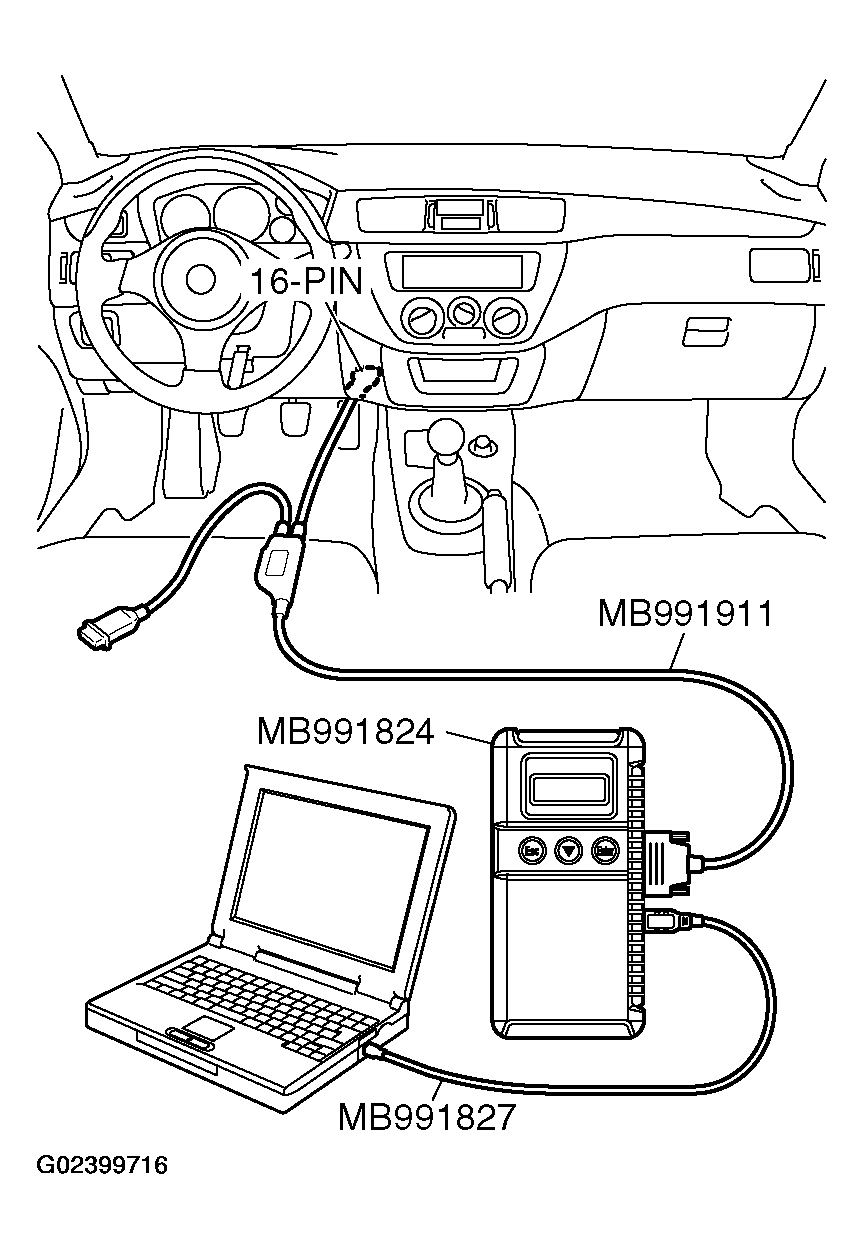 16-PIN

MB991911

MB991824

Esc

Enter

MB991827

G02399716