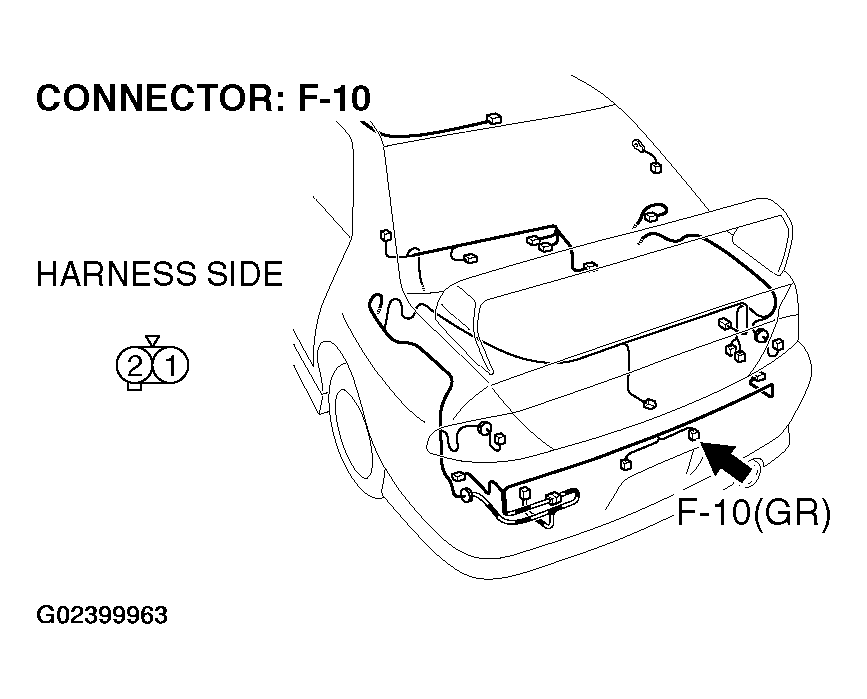 CONNECTOR: F-10

HARNESS SIDE

2 1

F-10(GR)

G02399963