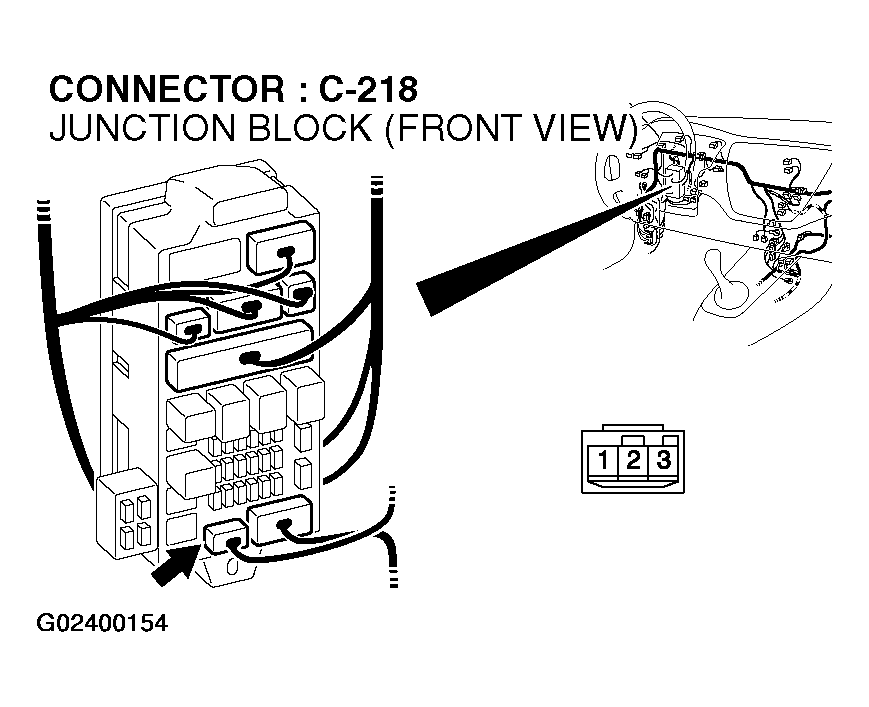 CONNECTOR : C-218
JUNCTION BLOCK (FRONT VIEW)

1 2 3

G02400154