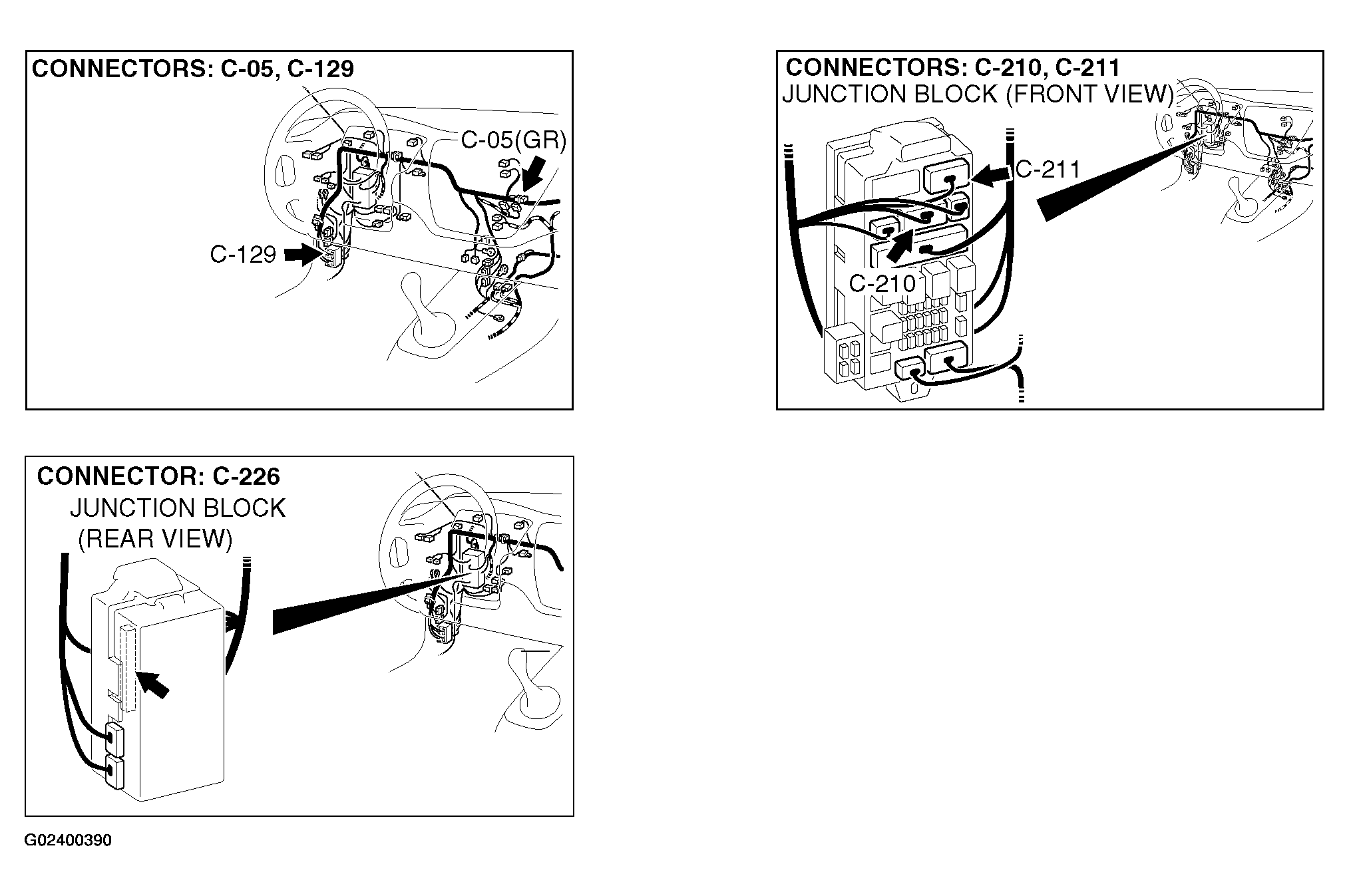 CONNECTORS: C-05, C-129

C-05(GR)

C-129

CONNECTORS: C-210, C-211
JUNCTION BLOCK (FRONT VIEW)

C-211

C-210

CONNECTOR: C-226
JUNCTION BLOCK
(REAR VIEW)

G02400390