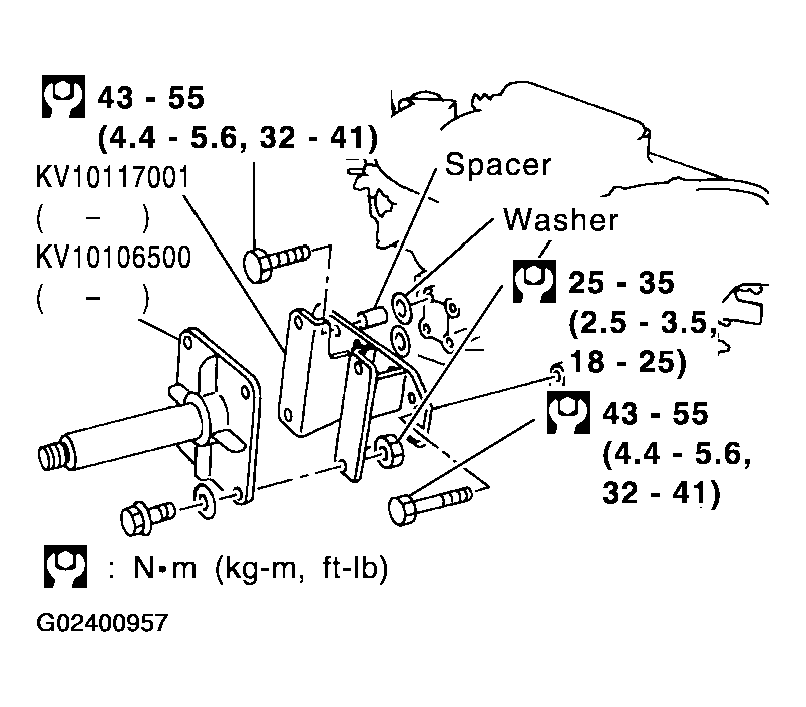 43 - 55
(4.4 - 5.6, 32 - 41)

KV10117001
( – )
KV10106500
( – )

Spacer

Washer

25 - 35
(2.5 - 3.5, 18 - 25)

43 - 55
(4.4 - 5.6, 32 - 41)

: N•m (kg-m, ft-lb)

G02400957